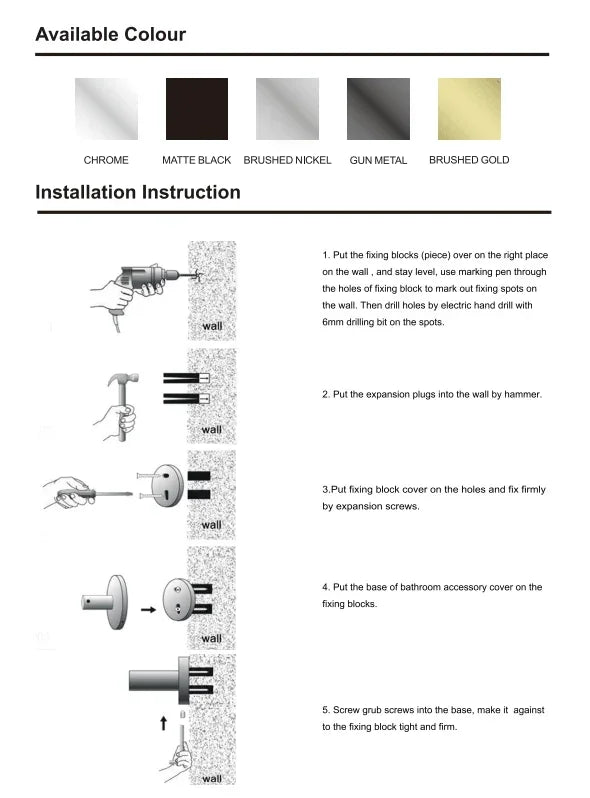 Available Colour

CHROME

MATTE BLACK

BRUSHED NICKEL

GUN METAL

BRUSHED GOLD

Installation Instruction

wall

1. Put the fixing blocks (piece) over on the right place on the wall , and stay level, use marking pen through the holes of fixing block to mark out fixing spots on the wall. Then drill holes by electric hand drill with 6mm drilling bit on the spots.

wall

2. Put the expansion plugs into the wall by hammer.

wall

3.Put fixing block cover on the holes and fix firmly by expansion screws.

wall

4. Put the base of bathroom accessory cover on the fixing blocks.

wall

5. Screw grub screws into the base, make it against to the fixing block tight and firm.