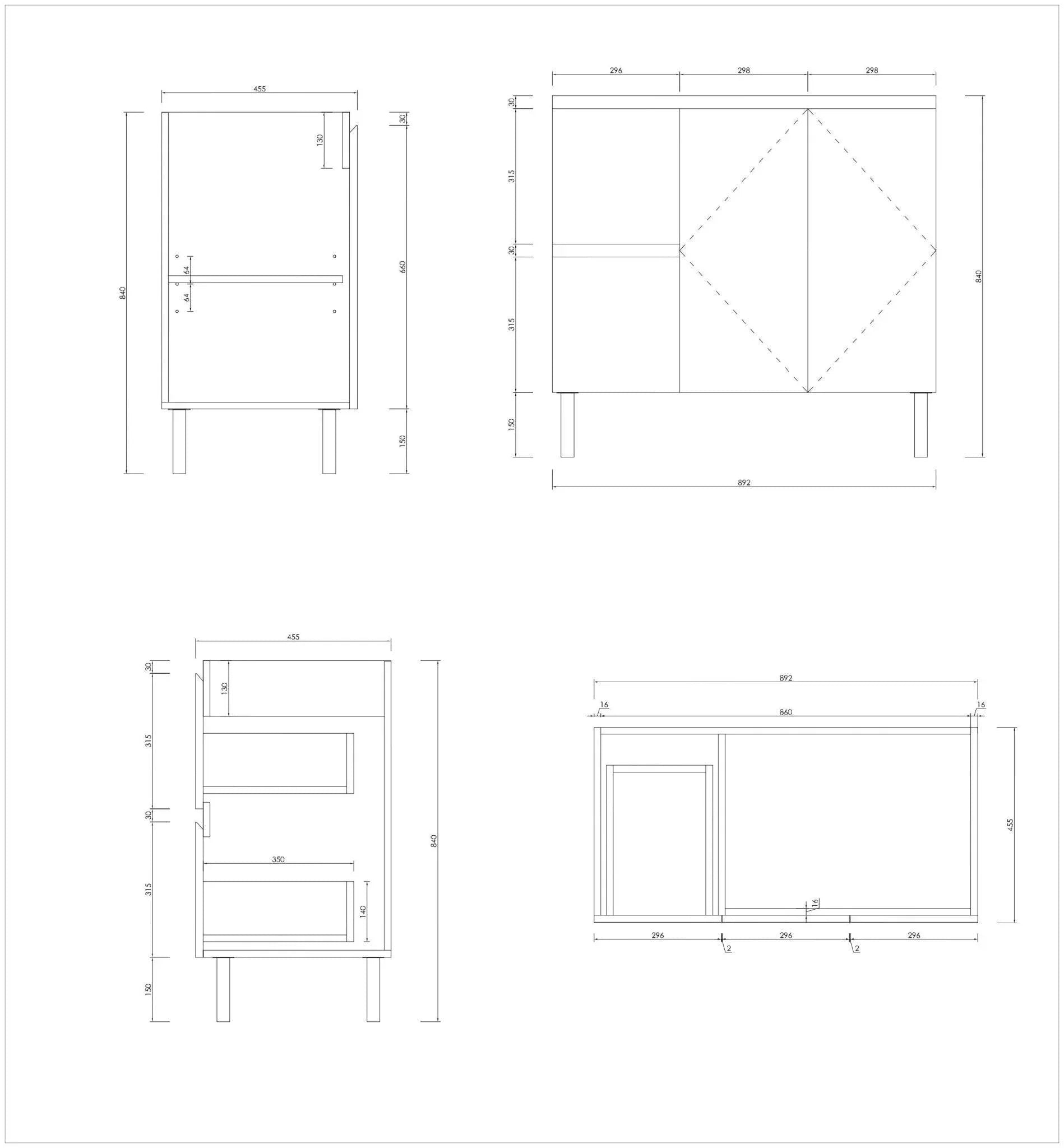 455
840
130
30
64
64
660
150

296
298
298
30
315
30
315
150
840
892

455
30
130
315
30
350
315
140
150
840

892
16
860
16
455
16
296
2
296
2
296