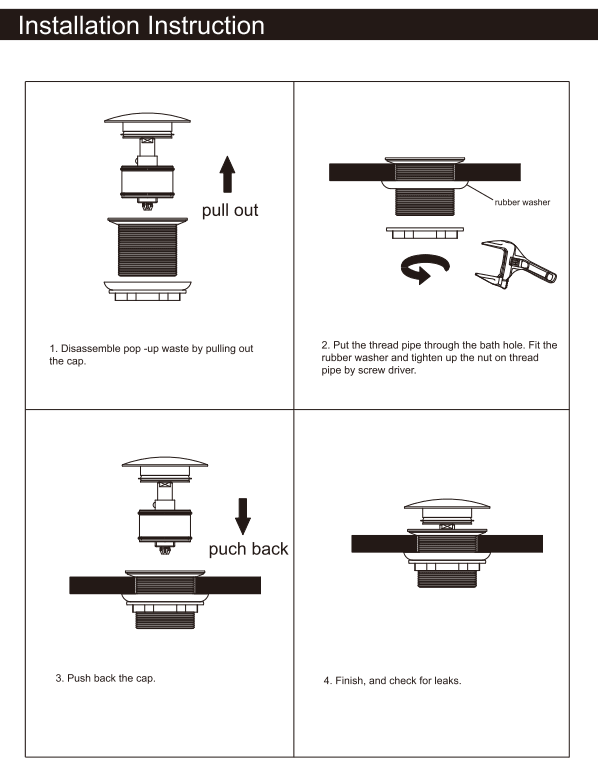 Installation Instruction

pull out

1. Disassemble pop -up waste by pulling out the cap.

rubber washer

2. Put the thread pipe through the bath hole. Fit the rubber washer and tighten up the nut on thread pipe by screw driver.

puch back

3. Push back the cap.

4. Finish, and check for leaks.