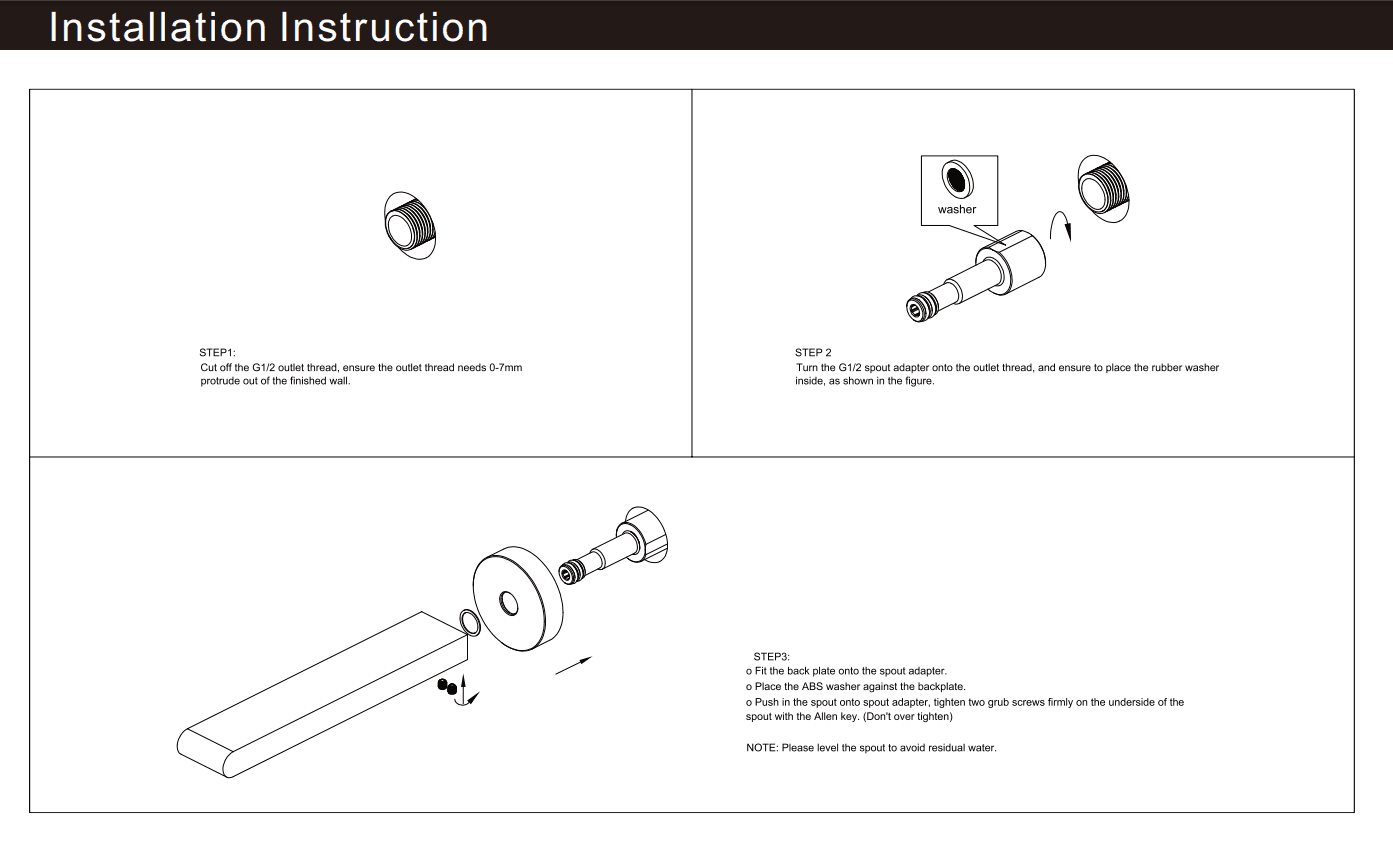 Installation Instruction

STEP1:
Cut off the G1/2 outlet thread, ensure the outlet thread needs 0-7mm protrude out of the finished wall.

washer

STEP 2
Turn the G1/2 spout adapter onto the outlet thread, and ensure to place the rubber washer inside, as shown in the figure.

STEP3:
o Fit the back plate onto the spout adapter.
o Place the ABS washer against the backplate.
o Push in the spout onto spout adapter, tighten two grub screws firmly on the underside of the spout with the Allen key. (Don't over tighten)

NOTE: Please level the spout to avoid residual water.