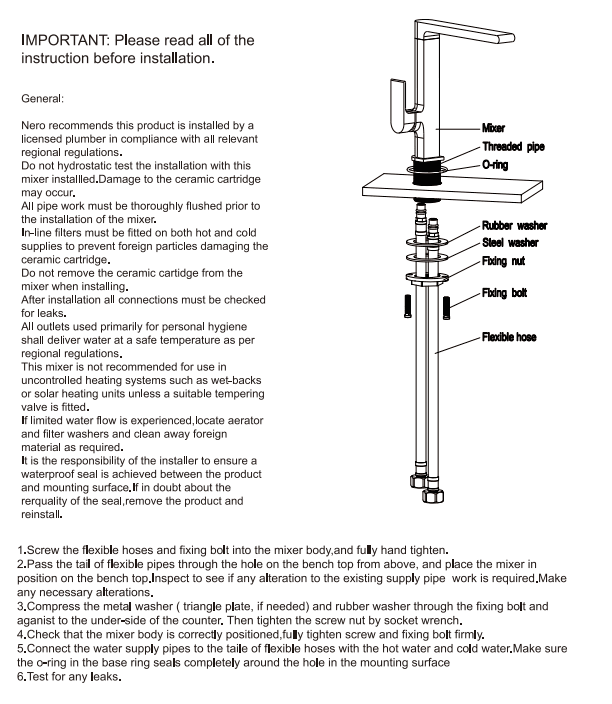 IMPORTANT: Please read all of the instruction before installation.

General:

Nero recommends this product is installed by a licensed plumber in compliance with all relevant regional regulations.
Do not hydrostatic test the installation with this mixer installled.Damage to the ceramic cartridge may occur.
All pipe work must be thoroughly flushed prior to the installation of the mixer.
In-line filters must be fitted on both hot and cold supplies to prevent foreign particles damaging the ceramic cartridge.
Do not remove the ceramic cartidge from the mixer when installing.
After installation all connections must be checked for leaks.
All outlets used primarily for personal hygiene shall deliver water at a safe temperature as per regional regulations.
This mixer is not recommended for use in uncontrolled heating systems such as wet-backs or solar heating units unless a suitable tempering valve is fitted.
If limited water flow is experienced,locate aerator and filter washers and clean away foreign material as required.
It is the responsibility of the installer to ensure a waterproof seal is achieved between the product and mounting surface.If in doubt about the rerquality of the seal,remove the product and reinstall.

Mixer
Threaded pipe
O-ring
Rubber washer
Steel washer
Fixing nut
Fixing bolt
Flexible hose

1.Screw the flexible hoses and fixing bolt into the mixer body,and fully hand tighten.
2.Pass the tail of flexible pipes through the hole on the bench top from above, and place the mixer in position on the bench top.Inspect to see if any alteration to the existing supply pipe work is required.Make any necessary alterations.
3.Compress the metal washer ( triangle plate, if needed) and rubber washer through the fixing bolt and aganist to the under-side of the counter. Then tighten the screw nut by socket wrench.
4.Check that the mixer body is correctly positioned,fully tighten screw and fixing bolt firmly.
5.Connect the water supply pipes to the taile of flexible hoses with the hot water and cold water.Make sure the o-ring in the base ring seals completely around the hole in the mounting surface
6.Test for any leaks.