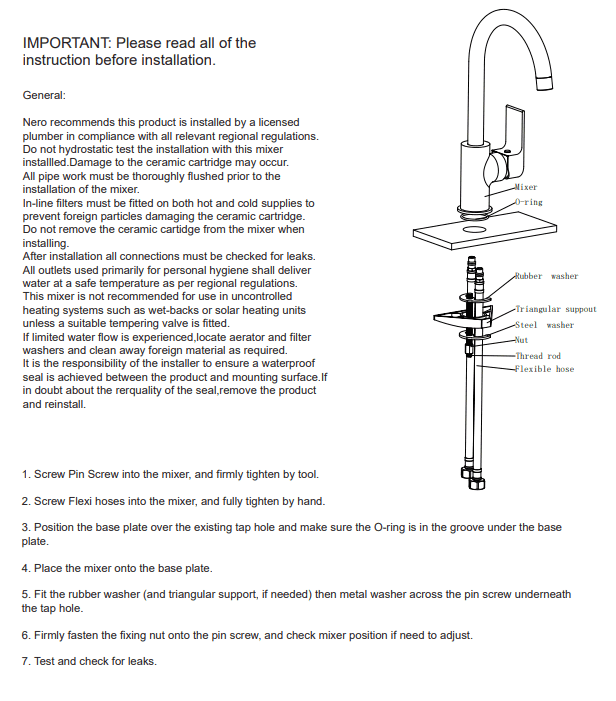 IMPORTANT: Please read all of the instruction before installation.

General:

Nero recommends this product is installed by a licensed plumber in compliance with all relevant regional regulations. Do not hydrostatic test the installation with this mixer installled.Damage to the ceramic cartridge may occur. All pipe work must be thoroughly flushed prior to the installation of the mixer. In-line filters must be fitted on both hot and cold supplies to prevent foreign particles damaging the ceramic cartridge. Do not remove the ceramic cartidge from the mixer when installing. After installation all connections must be checked for leaks. All outlets used primarily for personal hygiene shall deliver water at a safe temperature as per regional regulations. This mixer is not recommended for use in uncontrolled heating systems such as wet-backs or solar heating units unless a suitable tempering valve is fitted. If limited water flow is experienced,locate aerator and filter washers and clean away foreign material as required. It is the responsibility of the installer to ensure a waterproof seal is achieved between the product and mounting surface.If in doubt about the rerquality of the seal,remove the product and reinstall.

Mixer
O-ring
Rubber washer
Triangular suppout
Steel washer
Nut
Thread rod
Flexible hose

1. Screw Pin Screw into the mixer, and firmly tighten by tool.

2. Screw Flexi hoses into the mixer, and fully tighten by hand.

3. Position the base plate over the existing tap hole and make sure the O-ring is in the groove under the base plate.

4. Place the mixer onto the base plate.

5. Fit the rubber washer (and triangular support, if needed) then metal washer across the pin screw underneath the tap hole.

6. Firmly fasten the fixing nut onto the pin screw, and check mixer position if need to adjust.

7. Test and check for leaks.