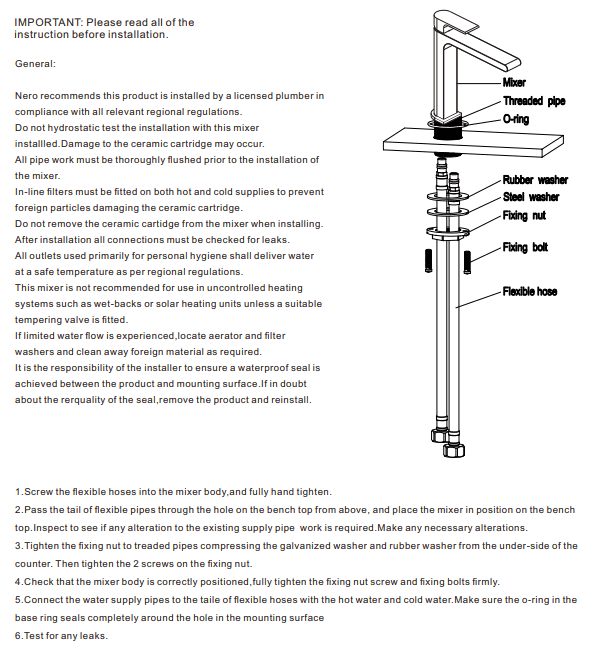 IMPORTANT: Please read all of the instruction before installation.

General:

Nero recommends this product is installed by a licensed plumber in compliance with all relevant regional regulations.
Do not hydrostatic test the installation with this mixer installled.Damage to the ceramic cartridge may occur.
All pipe work must be thoroughly flushed prior to the installation of the mixer.
In-line filters must be fitted on both hot and cold supplies to prevent foreign particles damaging the ceramic cartridge.
Do not remove the ceramic cartidge from the mixer when installing.
After installation all connections must be checked for leaks.
All outlets used primarily for personal hygiene shall deliver water at a safe temperature as per regional regulations.
This mixer is not recommended for use in uncontrolled heating systems such as wet-backs or solar heating units unless a suitable tempering valve is fitted.
If limited water flow is experienced,locate aerator and filter washers and clean away foreign material as required.
It is the responsibility of the installer to ensure a waterproof seal is achieved between the product and mounting surface.If in doubt about the rerquality of the seal,remove the product and reinstall.

Mixer
Threaded pipe
O-ring
Rubber washer
Steel washer
Fixing nut
Fixing bolt
Flexible hose

1.Screw the flexible hoses into the mixer body,and fully hand tighten.
2.Pass the tail of flexible pipes through the hole on the bench top from above, and place the mixer in position on the bench top.Inspect to see if any alteration to the existing supply pipe work is required.Make any necessary alterations.
3.Tighten the fixing nut to treaded pipes compressing the galvanized washer and rubber washer from the under-side of the counter. Then tighten the 2 screws on the fixing nut.
4.Check that the mixer body is correctly positioned,fully tighten the fixing nut screw and fixing bolts firmly.
5.Connect the water supply pipes to the taile of flexible hoses with the hot water and cold water.Make sure the o-ring in the base ring seals completely around the hole in the mounting surface
6.Test for any leaks.