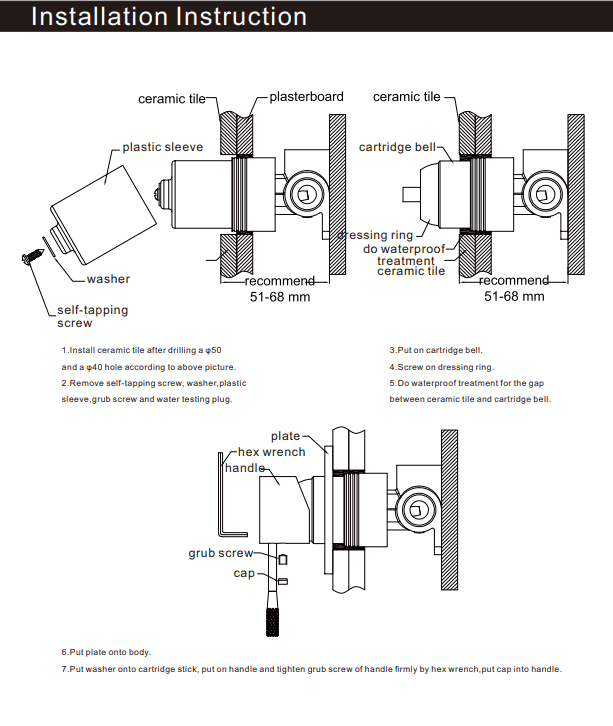 Installation Instruction

ceramic tile
plasterboard
plastic sleeve
washer
self-tapping screw
recommend 51-68 mm

ceramic tile
cartridge bell
dressing ring
do waterproof treatment
ceramic tile
recommend 51-68 mm

1.Install ceramic tile after drilling a φ50 and a φ40 hole according to above picture.
2.Remove self-tapping screw, washer,plastic sleeve,grub screw and water testing plug.

3.Put on cartridge bell.
4.Screw on dressing ring.
5.Do waterproof treatment for the gap between ceramic tile and cartridge bell.

plate
hex wrench
handle
grub screw
cap

6.Put plate onto body.
7.Put washer onto cartridge stick, put on handle and tighten grub screw of handle firmly by hex wrench,put cap into handle.