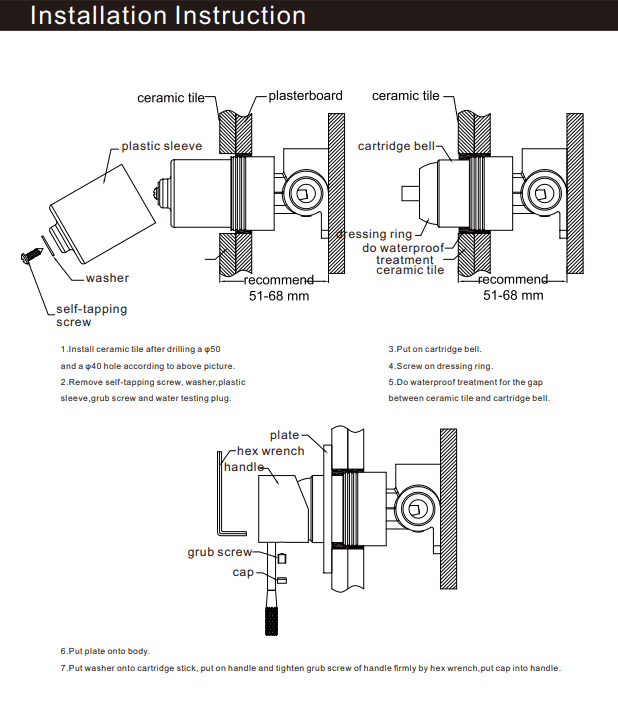 Installation Instruction

ceramic tile

plasterboard

plastic sleeve

washer

self-tapping screw

recommend 51-68 mm

ceramic tile

cartridge bell

dressing ring

do waterproof treatment

ceramic tile

recommend 51-68 mm

1.Install ceramic tile after drilling a φ50 and a φ40 hole according to above picture.

2.Remove self-tapping screw, washer,plastic sleeve,grub screw and water testing plug.

3.Put on cartridge bell.

4.Screw on dressing ring.

5.Do waterproof treatment for the gap between ceramic tile and cartridge bell.

plate

hex wrench

handle

grub screw

cap

6.Put plate onto body.

7.Put washer onto cartridge stick, put on handle and tighten grub screw of handle firmly by hex wrench,put cap into handle.