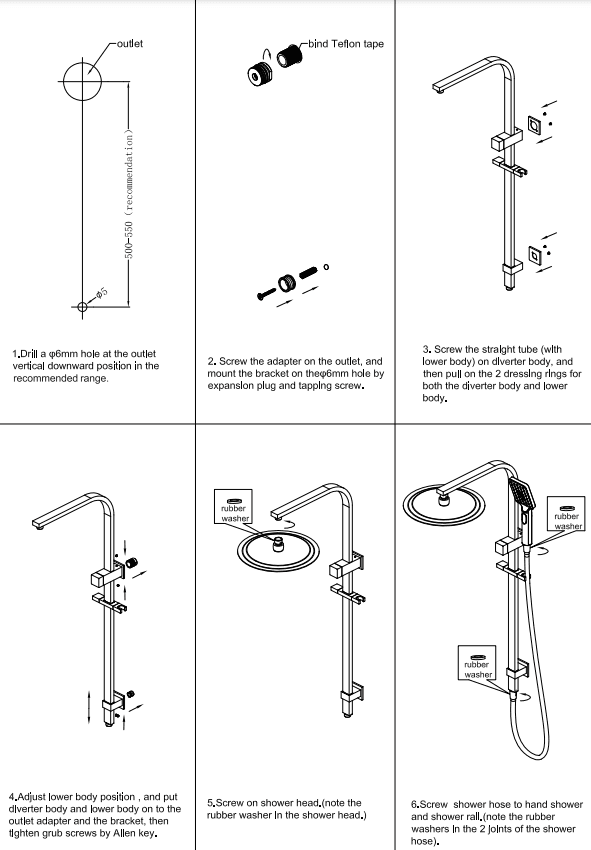 outlet

500~550 (recommendation)

φ5

1.Drill a φ6mm hole at the outlet vertical downward position in the recommended range.

bind Teflon tape

2. Screw the adapter on the outlet, and mount the bracket on theφ6mm hole by expansion plug and tapping screw.

3. Screw the straight tube (with lower body) on diverter body, and then pull on the 2 dressing rings for both the diverter body and lower body.

4.Adjust lower body position , and put diverter body and lower body on to the outlet adapter and the bracket, then tighten grub screws by Allen key.

rubber washer

5.Screw on shower head.(note the rubber washer in the shower head.)

rubber washer

rubber washer

6.Screw shower hose to hand shower and shower rail.(note the rubber washers in the 2 joints of the shower hose).