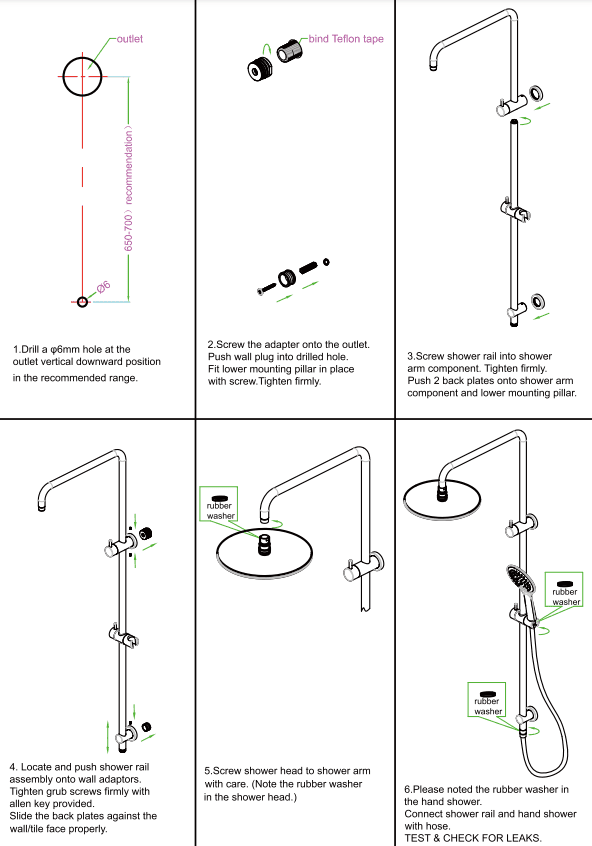 outlet

650-700（recommendation）

Ø6

1.Drill a φ6mm hole at the outlet vertical downward position in the recommended range.

bind Teflon tape

2.Screw the adapter onto the outlet. Push wall plug into drilled hole. Fit lower mounting pillar in place with screw.Tighten firmly.

3.Screw shower rail into shower arm component. Tighten firmly. Push 2 back plates onto shower arm component and lower mounting pillar.

4. Locate and push shower rail assembly onto wall adaptors. Tighten grub screws firmly with allen key provided. Slide the back plates against the wall/tile face properly.

rubber washer

5.Screw shower head to shower arm with care. (Note the rubber washer in the shower head.)

rubber washer

rubber washer

6.Please noted the rubber washer in the hand shower. Connect shower rail and hand shower with hose. TEST & CHECK FOR LEAKS.