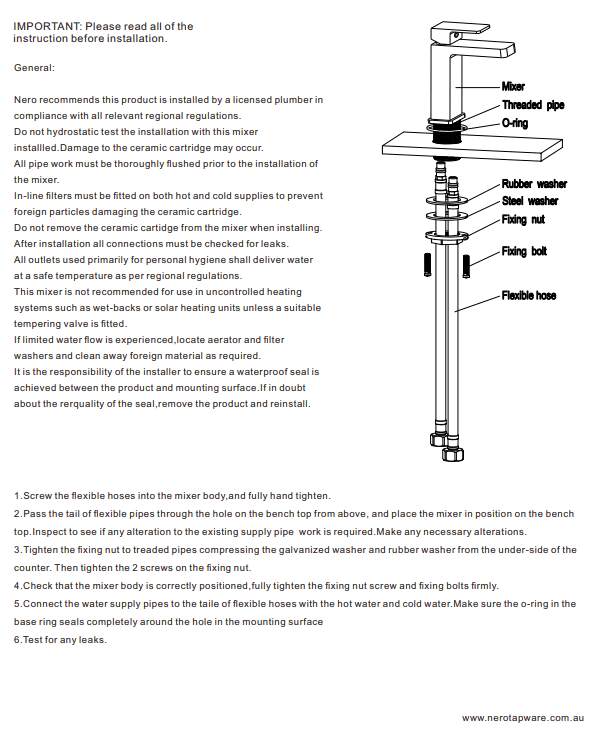 IMPORTANT: Please read all of the instruction before installation.

General:

Nero recommends this product is installed by a licensed plumber in compliance with all relevant regional regulations.
Do not hydrostatic test the installation with this mixer installled.Damage to the ceramic cartridge may occur.
All pipe work must be thoroughly flushed prior to the installation of the mixer.
In-line filters must be fitted on both hot and cold supplies to prevent foreign particles damaging the ceramic cartridge.
Do not remove the ceramic cartidge from the mixer when installing.
After installation all connections must be checked for leaks.
All outlets used primarily for personal hygiene shall deliver water at a safe temperature as per regional regulations.
This mixer is not recommended for use in uncontrolled heating systems such as wet-backs or solar heating units unless a suitable tempering valve is fitted.
If limited water flow is experienced,locate aerator and filter washers and clean away foreign material as required.
It is the responsibility of the installer to ensure a waterproof seal is achieved between the product and mounting surface.If in doubt about the rerquality of the seal,remove the product and reinstall.

Mixer
Threaded pipe
O-ring
Rubber washer
Steel washer
Fixing nut
Fixing bolt
Flexible hose

1.Screw the flexible hoses into the mixer body,and fully hand tighten.
2.Pass the tail of flexible pipes through the hole on the bench top from above, and place the mixer in position on the bench top.Inspect to see if any alteration to the existing supply pipe work is required.Make any necessary alterations.
3.Tighten the fixing nut to treaded pipes compressing the galvanized washer and rubber washer from the under-side of the counter. Then tighten the 2 screws on the fixing nut.
4.Check that the mixer body is correctly positioned,fully tighten the fixing nut screw and fixing bolts firmly.
5.Connect the water supply pipes to the taile of flexible hoses with the hot water and cold water.Make sure the o-ring in the base ring seals completely around the hole in the mounting surface
6.Test for any leaks.

www.nerotapware.com.au