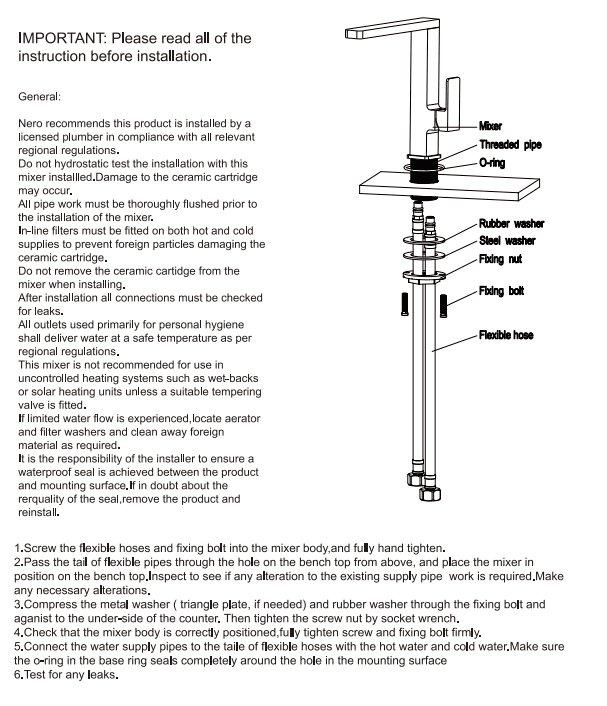 IMPORTANT: Please read all of the instruction before installation.

General:

Nero recommends this product is installed by a licensed plumber in compliance with all relevant regional regulations.
Do not hydrostatic test the installation with this mixer installled.Damage to the ceramic cartridge may occur.
All pipe work must be thoroughly flushed prior to the installation of the mixer.
In-line filters must be fitted on both hot and cold supplies to prevent foreign particles damaging the ceramic cartridge.
Do not remove the ceramic cartidge from the mixer when installing.
After installation all connections must be checked for leaks.
All outlets used primarily for personal hygiene shall deliver water at a safe temperature as per regional regulations.
This mixer is not recommended for use in uncontrolled heating systems such as wet-backs or solar heating units unless a suitable tempering valve is fitted.
If limited water flow is experienced,locate aerator and filter washers and clean away foreign material as required.
It is the responsibility of the installer to ensure a waterproof seal is achieved between the product and mounting surface.If in doubt about the rerquality of the seal,remove the product and reinstall.

Mixer
Threaded pipe
O-ring
Rubber washer
Steel washer
Fixing nut
Fixing bolt
Flexible hose

1.Screw the flexible hoses and fixing bolt into the mixer body,and fully hand tighten.
2.Pass the tail of flexible pipes through the hole on the bench top from above, and place the mixer in position on the bench top.Inspect to see if any alteration to the existing supply pipe work is required.Make any necessary alterations.
3.Compress the metal washer ( triangle plate, if needed) and rubber washer through the fixing bolt and aganist to the under-side of the counter. Then tighten the screw nut by socket wrench.
4.Check that the mixer body is correctly positioned,fully tighten screw and fixing bolt firmly.
5.Connect the water supply pipes to the taile of flexible hoses with the hot water and cold water.Make sure the o-ring in the base ring seals completely around the hole in the mounting surface
6.Test for any leaks.