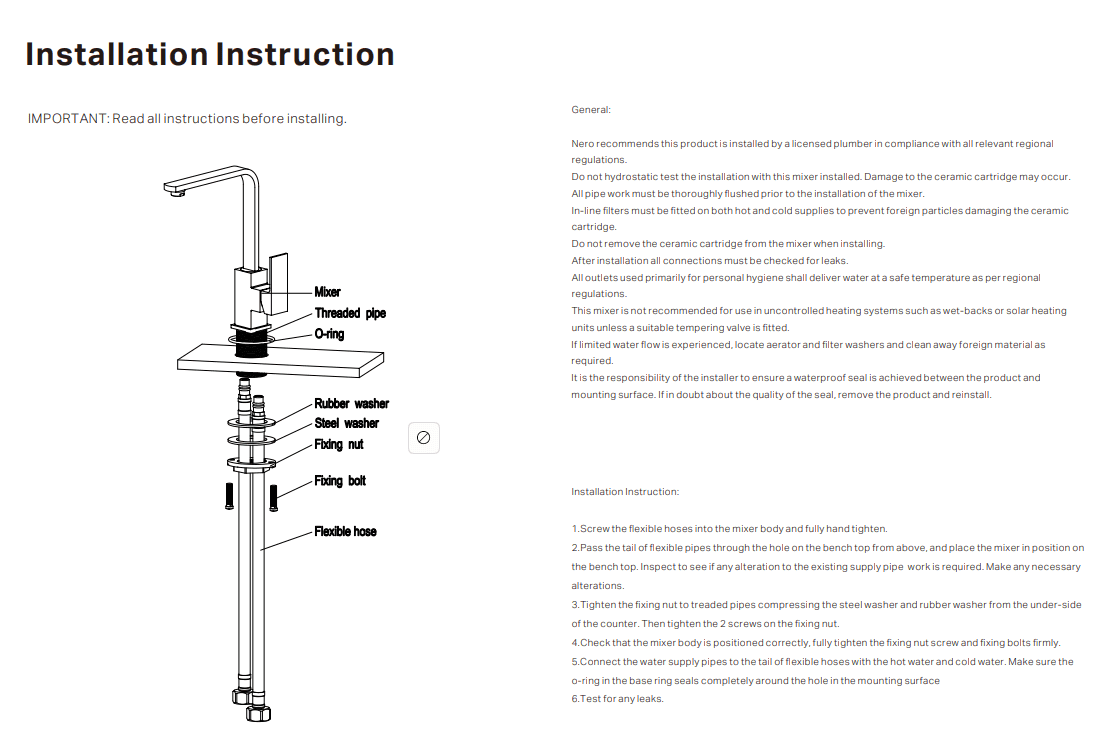 Installation Instruction

IMPORTANT: Read all instructions before installing.

Mixer
Threaded pipe
O-ring
Rubber washer
Steel washer
Fixing nut
Fixing bolt
Flexible hose

General:

Nero recommends this product is installed by a licensed plumber in compliance with all relevant regional regulations.
Do not hydrostatic test the installation with this mixer installed. Damage to the ceramic cartridge may occur.
All pipe work must be thoroughly flushed prior to the installation of the mixer.
In-line filters must be fitted on both hot and cold supplies to prevent foreign particles damaging the ceramic cartridge.
Do not remove the ceramic cartridge from the mixer when installing.
After installation all connections must be checked for leaks.
All outlets used primarily for personal hygiene shall deliver water at a safe temperature as per regional regulations.
This mixer is not recommended for use in uncontrolled heating systems such as wet-backs or solar heating units unless a suitable tempering valve is fitted.
If limited water flow is experienced, locate aerator and filter washers and clean away foreign material as required.
It is the responsibility of the installer to ensure a waterproof seal is achieved between the product and mounting surface. If in doubt about the quality of the seal, remove the product and reinstall.

Installation Instruction:

1.Screw the flexible hoses into the mixer body and fully hand tighten.
2.Pass the tail of flexible pipes through the hole on the bench top from above, and place the mixer in position on the bench top. Inspect to see if any alteration to the existing supply pipe work is required. Make any necessary alterations.
3.Tighten the fixing nut to treaded pipes compressing the steel washer and rubber washer from the under-side of the counter. Then tighten the 2 screws on the fixing nut.
4.Check that the mixer body is positioned correctly, fully tighten the fixing nut screw and fixing bolts firmly.
5.Connect the water supply pipes to the tail of flexible hoses with the hot water and cold water. Make sure the o-ring in the base ring seals completely around the hole in the mounting surface
6.Test for any leaks.