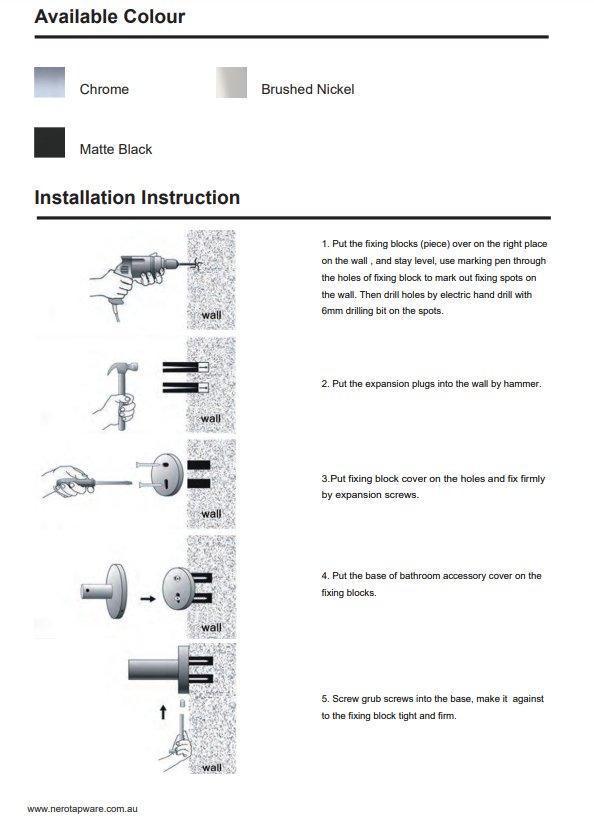 Available Colour

Chrome

Brushed Nickel

Matte Black

Installation Instruction

wall

1. Put the fixing blocks (piece) over on the right place on the wall , and stay level, use marking pen through the holes of fixing block to mark out fixing spots on the wall. Then drill holes by electric hand drill with 6mm drilling bit on the spots.

wall

2. Put the expansion plugs into the wall by hammer.

wall

3.Put fixing block cover on the holes and fix firmly by expansion screws.

wall

4. Put the base of bathroom accessory cover on the fixing blocks.

wall

5. Screw grub screws into the base, make it against to the fixing block tight and firm.

www.nerotapware.com.au