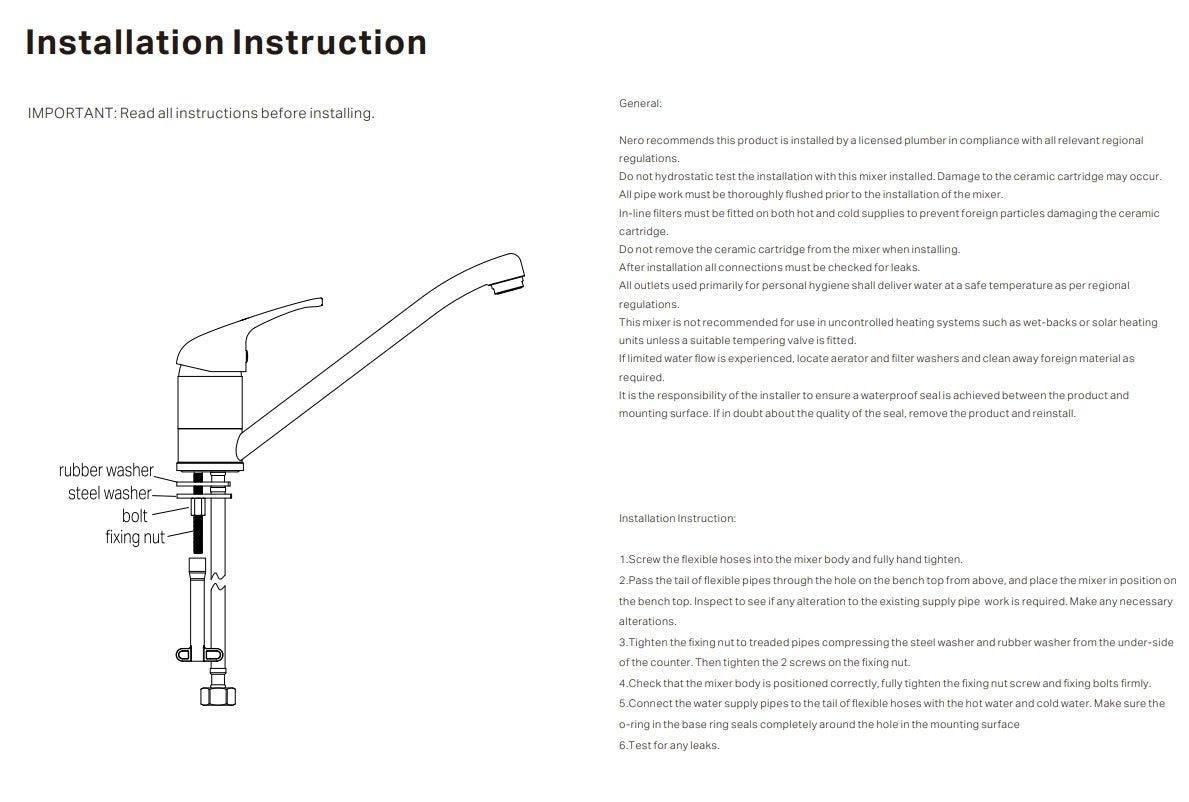 Installation Instruction

IMPORTANT: Read all instructions before installing.

rubber washer
steel washer
bolt
fixing nut

General:

Nero recommends this product is installed by a licensed plumber in compliance with all relevant regional regulations.
Do not hydrostatic test the installation with this mixer installed. Damage to the ceramic cartridge may occur.
All pipe work must be thoroughly flushed prior to the installation of the mixer.
In-line filters must be fitted on both hot and cold supplies to prevent foreign particles damaging the ceramic cartridge.
Do not remove the ceramic cartridge from the mixer when installing.
After installation all connections must be checked for leaks.
All outlets used primarily for personal hygiene shall deliver water at a safe temperature as per regional regulations.
This mixer is not recommended for use in uncontrolled heating systems such as wet-backs or solar heating units unless a suitable tempering valve is fitted.
If limited water flow is experienced, locate aerator and filter washers and clean away foreign material as required.
It is the responsibility of the installer to ensure a waterproof seal is achieved between the product and mounting surface. If in doubt about the quality of the seal, remove the product and reinstall.

Installation Instruction:

1.Screw the flexible hoses into the mixer body and fully hand tighten.
2.Pass the tail of flexible pipes through the hole on the bench top from above, and place the mixer in position on the bench top. Inspect to see if any alteration to the existing supply pipe work is required. Make any necessary alterations.
3.Tighten the fixing nut to treaded pipes compressing the steel washer and rubber washer from the under-side of the counter. Then tighten the 2 screws on the fixing nut.
4.Check that the mixer body is positioned correctly, fully tighten the fixing nut screw and fixing bolts firmly.
5.Connect the water supply pipes to the tail of flexible hoses with the hot water and cold water. Make sure the o-ring in the base ring seals completely around the hole in the mounting surface
6.Test for any leaks.