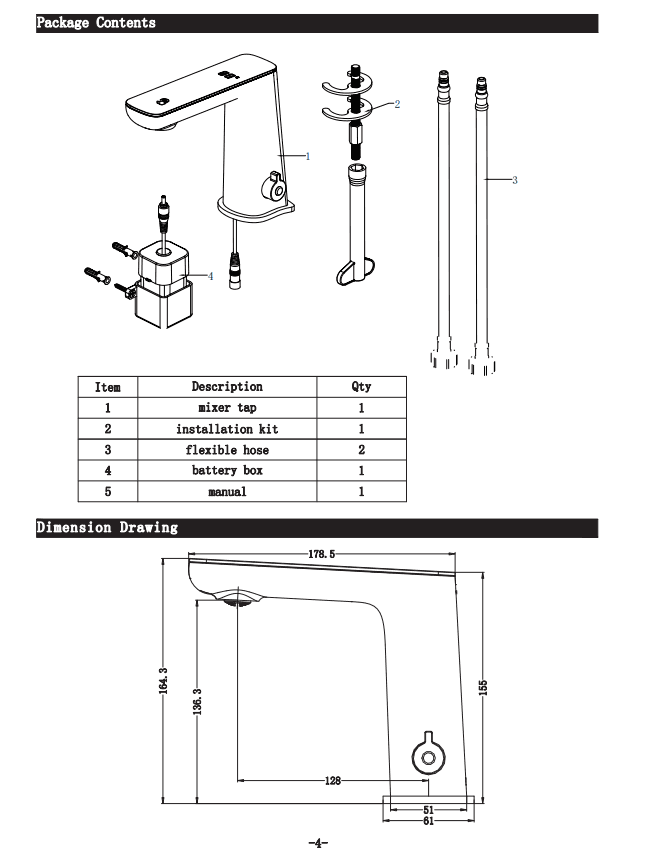 Package Contents

1

2

3

4

| Item | Description | Qty |
|---|---|---|
| 1 | mixer tap | 1 |
| 2 | installation kit | 1 |
| 3 | flexible hose | 2 |
| 4 | battery box | 1 |
| 5 | manual | 1 |

Dimension Drawing

178.5

164.3

136.3

155

128

51

61

-4-