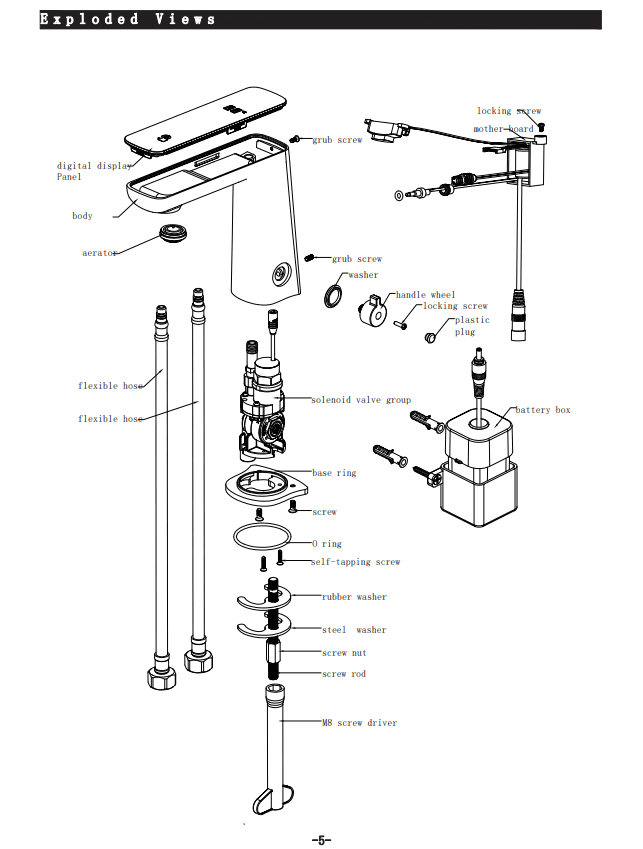 Exploded Views

locking screw

mother board

grub screw

digital display Panel

body

aerator

grub screw

washer

handle wheel

locking screw

plastic plug

flexible hose

flexible hose

solenoid valve group

battery box

base ring

screw

O ring

self-tapping screw

rubber washer

steel washer

screw nut

screw rod

M8 screw driver

-5-