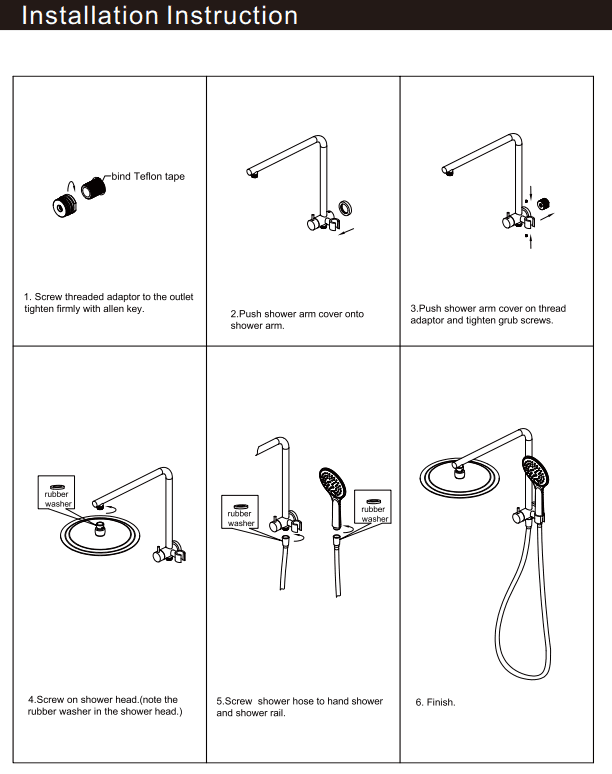 Installation Instruction

bind Teflon tape

1. Screw threaded adaptor to the outlet tighten firmly with allen key.

2.Push shower arm cover onto shower arm.

3.Push shower arm cover on thread adaptor and tighten grub screws.

rubber washer

4.Screw on shower head.(note the rubber washer in the shower head.)

rubber washer

rubber washer

5.Screw shower hose to hand shower and shower rail.

6. Finish.