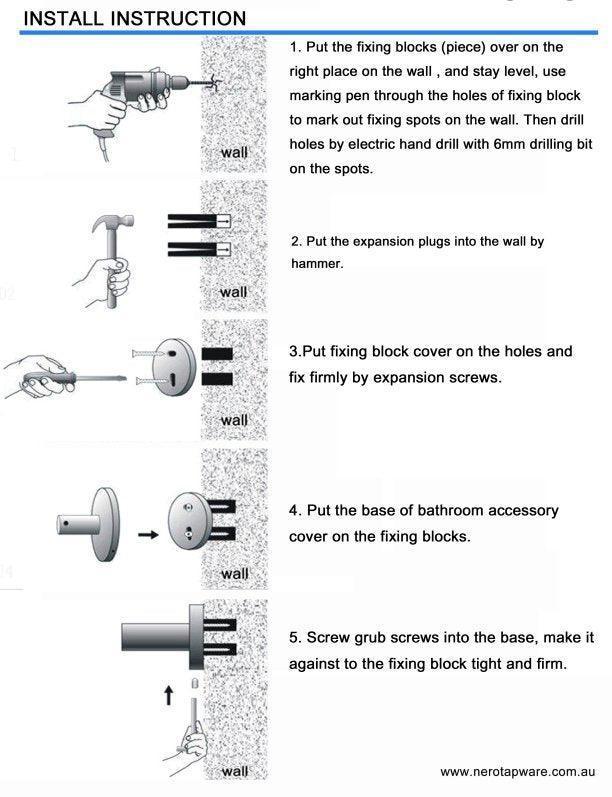 INSTALL INSTRUCTION

wall

1. Put the fixing blocks (piece) over on the right place on the wall , and stay level, use marking pen through the holes of fixing block to mark out fixing spots on the wall. Then drill holes by electric hand drill with 6mm drilling bit on the spots.

wall

2. Put the expansion plugs into the wall by hammer.

wall

3.Put fixing block cover on the holes and fix firmly by expansion screws.

wall

4. Put the base of bathroom accessory cover on the fixing blocks.

wall

5. Screw grub screws into the base, make it against to the fixing block tight and firm.

www.nerotapware.com.au