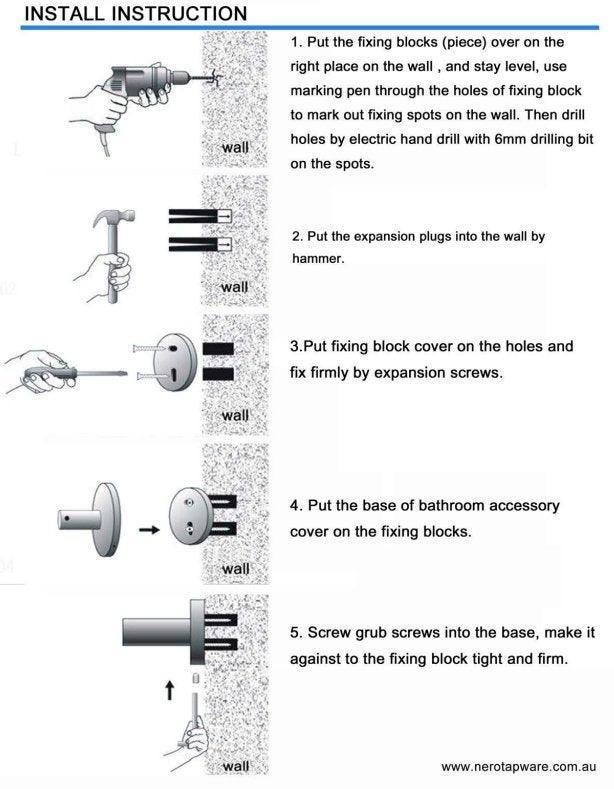 INSTALL INSTRUCTION

wall

1. Put the fixing blocks (piece) over on the right place on the wall , and stay level, use marking pen through the holes of fixing block to mark out fixing spots on the wall. Then drill holes by electric hand drill with 6mm drilling bit on the spots.

wall

2. Put the expansion plugs into the wall by hammer.

wall

3.Put fixing block cover on the holes and fix firmly by expansion screws.

wall

4. Put the base of bathroom accessory cover on the fixing blocks.

wall

5. Screw grub screws into the base, make it against to the fixing block tight and firm.

wall

www.nerotapware.com.au