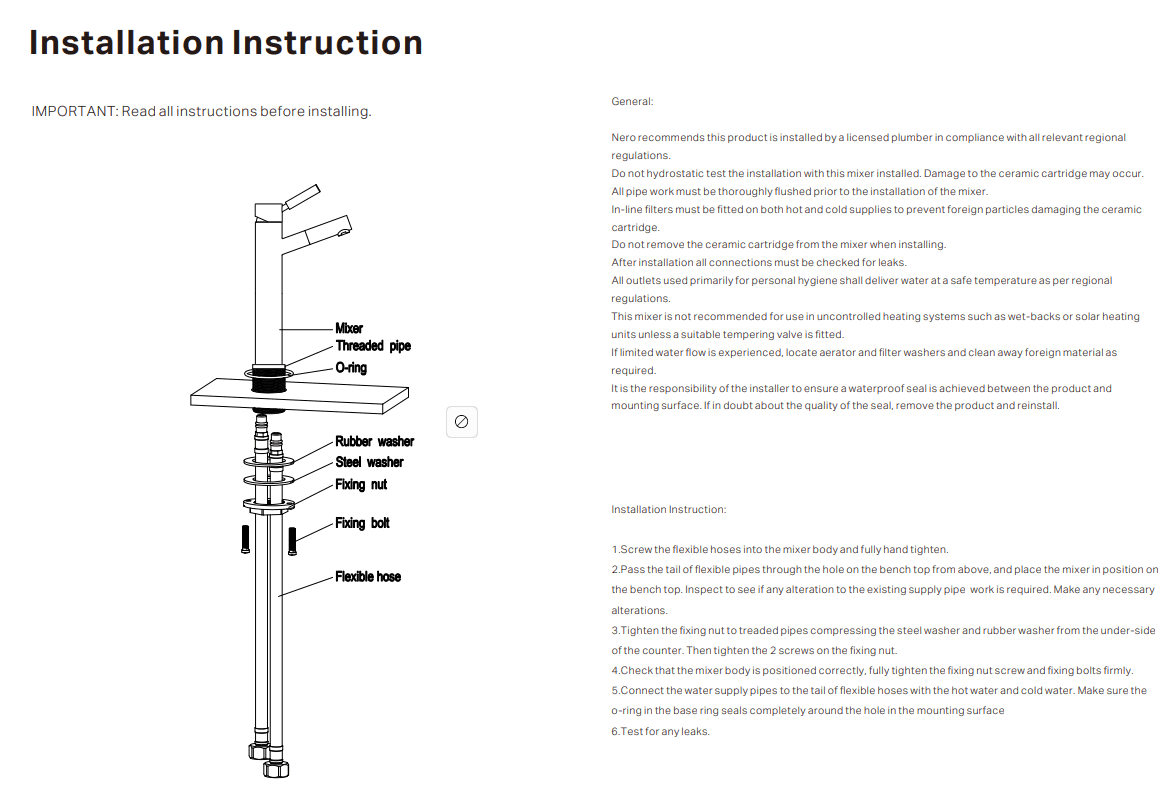 Installation Instruction

IMPORTANT: Read all instructions before installing.

Mixer
Threaded pipe
O-ring
Rubber washer
Steel washer
Fixing nut
Fixing bolt
Flexible hose

General:

Nero recommends this product is installed by a licensed plumber in compliance with all relevant regional regulations.
Do not hydrostatic test the installation with this mixer installed. Damage to the ceramic cartridge may occur.
All pipe work must be thoroughly flushed prior to the installation of the mixer.
In-line filters must be fitted on both hot and cold supplies to prevent foreign particles damaging the ceramic cartridge.
Do not remove the ceramic cartridge from the mixer when installing.
After installation all connections must be checked for leaks.
All outlets used primarily for personal hygiene shall deliver water at a safe temperature as per regional regulations.
This mixer is not recommended for use in uncontrolled heating systems such as wet-backs or solar heating units unless a suitable tempering valve is fitted.
If limited water flow is experienced, locate aerator and filter washers and clean away foreign material as required.
It is the responsibility of the installer to ensure a waterproof seal is achieved between the product and mounting surface. If in doubt about the quality of the seal, remove the product and reinstall.

Installation Instruction:

1.Screw the flexible hoses into the mixer body and fully hand tighten.
2.Pass the tail of flexible pipes through the hole on the bench top from above, and place the mixer in position on the bench top. Inspect to see if any alteration to the existing supply pipe work is required. Make any necessary alterations.
3.Tighten the fixing nut to treaded pipes compressing the steel washer and rubber washer from the under-side of the counter. Then tighten the 2 screws on the fixing nut.
4.Check that the mixer body is positioned correctly, fully tighten the fixing nut screw and fixing bolts firmly.
5.Connect the water supply pipes to the tail of flexible hoses with the hot water and cold water. Make sure the o-ring in the base ring seals completely around the hole in the mounting surface
6.Test for any leaks.