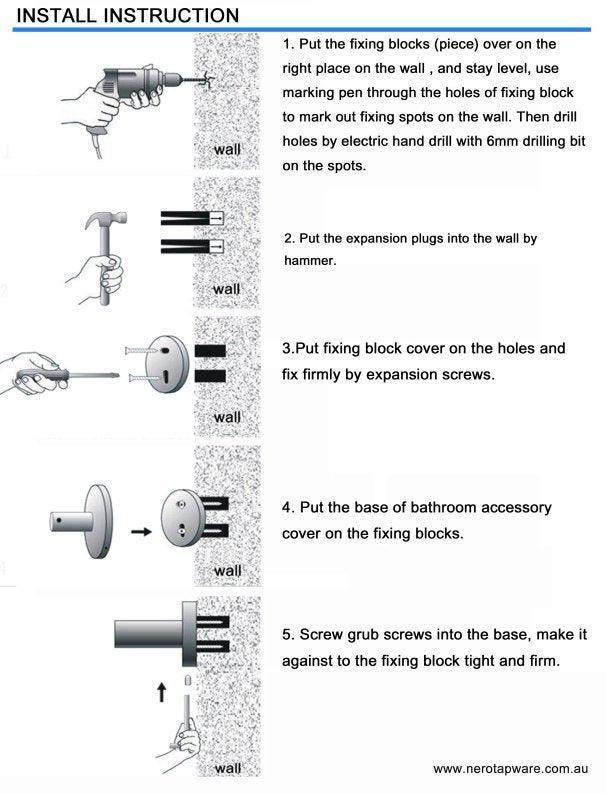 INSTALL INSTRUCTION

wall

1. Put the fixing blocks (piece) over on the right place on the wall , and stay level, use marking pen through the holes of fixing block to mark out fixing spots on the wall. Then drill holes by electric hand drill with 6mm drilling bit on the spots.

wall

2. Put the expansion plugs into the wall by hammer.

wall

3.Put fixing block cover on the holes and fix firmly by expansion screws.

wall

4. Put the base of bathroom accessory cover on the fixing blocks.

wall

5. Screw grub screws into the base, make it against to the fixing block tight and firm.

wall

www.nerotapware.com.au