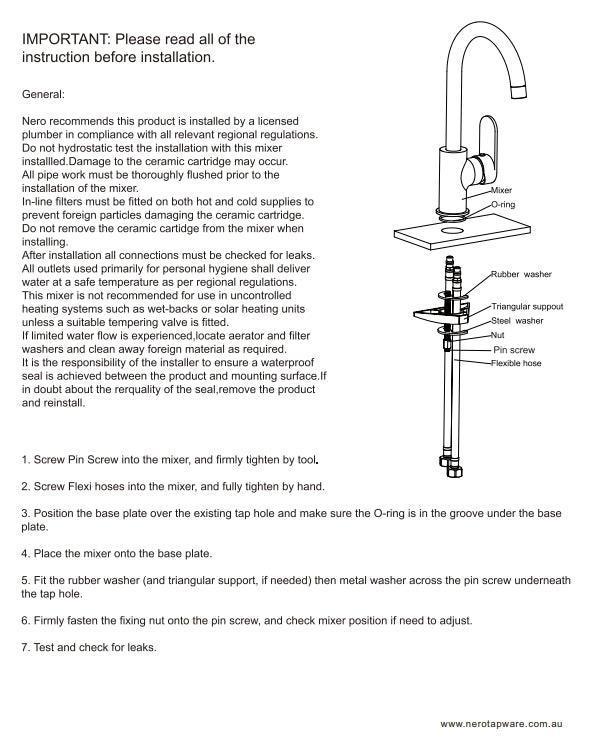 IMPORTANT: Please read all of the instruction before installation.

General:

Nero recommends this product is installed by a licensed plumber in compliance with all relevant regional regulations.
Do not hydrostatic test the installation with this mixer installled.Damage to the ceramic cartridge may occur.
All pipe work must be thoroughly flushed prior to the installation of the mixer.
In-line filters must be fitted on both hot and cold supplies to prevent foreign particles damaging the ceramic cartridge.
Do not remove the ceramic cartidge from the mixer when installing.
After installation all connections must be checked for leaks.
All outlets used primarily for personal hygiene shall deliver water at a safe temperature as per regional regulations.
This mixer is not recommended for use in uncontrolled heating systems such as wet-backs or solar heating units unless a suitable tempering valve is fitted.
If limited water flow is experienced,locate aerator and filter washers and clean away foreign material as required.
It is the responsibility of the installer to ensure a waterproof seal is achieved between the product and mounting surface.If in doubt about the rerquality of the seal,remove the product and reinstall.

Mixer
O-ring
Rubber washer
Triangular suppout
Steel washer
Nut
Pin screw
Flexible hose

1. Screw Pin Screw into the mixer, and firmly tighten by tool.

2. Screw Flexi hoses into the mixer, and fully tighten by hand.

3. Position the base plate over the existing tap hole and make sure the O-ring is in the groove under the base plate.

4. Place the mixer onto the base plate.

5. Fit the rubber washer (and triangular support, if needed) then metal washer across the pin screw underneath the tap hole.

6. Firmly fasten the fixing nut onto the pin screw, and check mixer position if need to adjust.

7. Test and check for leaks.

www.nerotapware.com.au