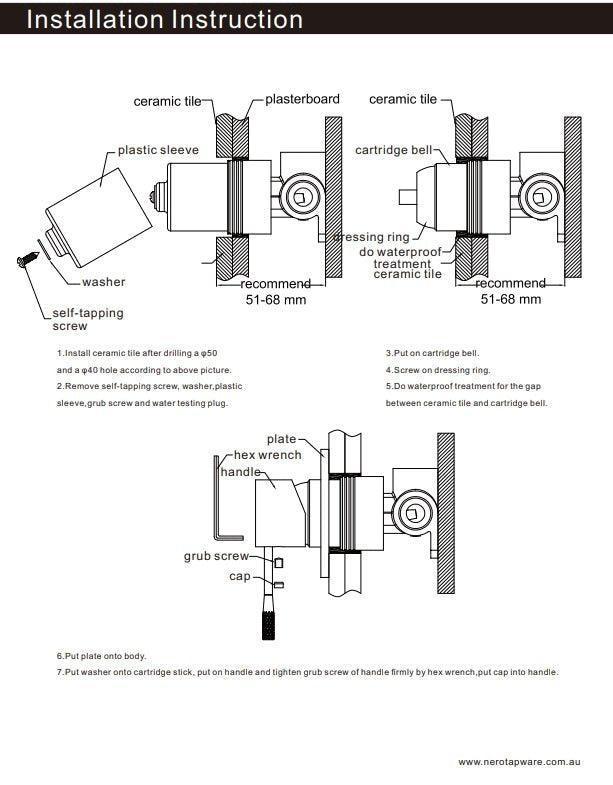 Installation Instruction

ceramic tile
plasterboard
plastic sleeve
washer
self-tapping screw
recommend 51-68 mm

ceramic tile
cartridge bell
dressing ring
do waterproof treatment
ceramic tile
recommend 51-68 mm

1.Install ceramic tile after drilling a φ50 and a φ40 hole according to above picture.
2.Remove self-tapping screw, washer,plastic sleeve,grub screw and water testing plug.

3.Put on cartridge bell.
4.Screw on dressing ring.
5.Do waterproof treatment for the gap between ceramic tile and cartridge bell.

plate
hex wrench
handle
grub screw
cap

6.Put plate onto body.
7.Put washer onto cartridge stick, put on handle and tighten grub screw of handle firmly by hex wrench,put cap into handle.

www.nerotapware.com.au