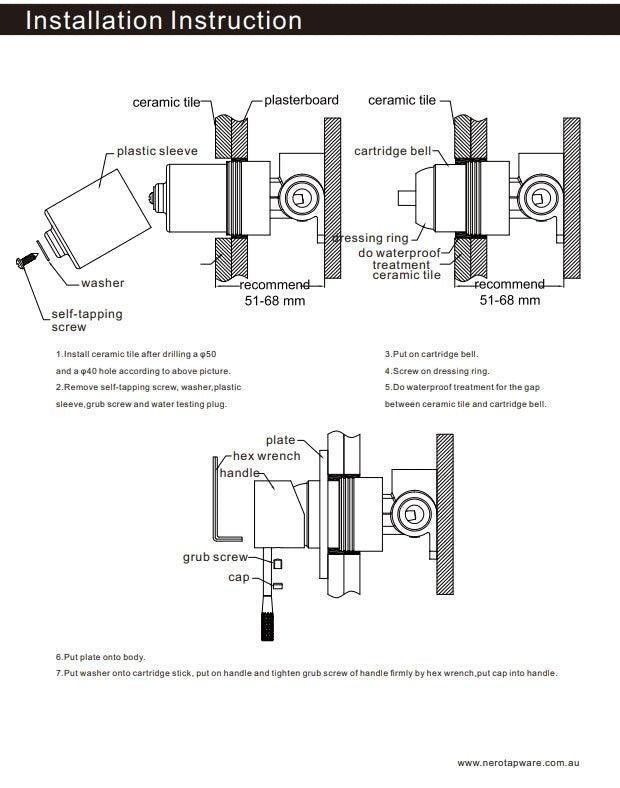 Installation Instruction

ceramic tile
plasterboard
plastic sleeve
washer
self-tapping screw
recommend 51-68 mm

ceramic tile
cartridge bell
dressing ring
do waterproof treatment
ceramic tile
recommend 51-68 mm

1.Install ceramic tile after drilling a φ50 and a φ40 hole according to above picture.
2.Remove self-tapping screw, washer,plastic sleeve,grub screw and water testing plug.

3.Put on cartridge bell.
4.Screw on dressing ring.
5.Do waterproof treatment for the gap between ceramic tile and cartridge bell.

plate
hex wrench
handle
grub screw
cap

6.Put plate onto body.
7.Put washer onto cartridge stick, put on handle and tighten grub screw of handle firmly by hex wrench,put cap into handle.

www.nerotapware.com.au