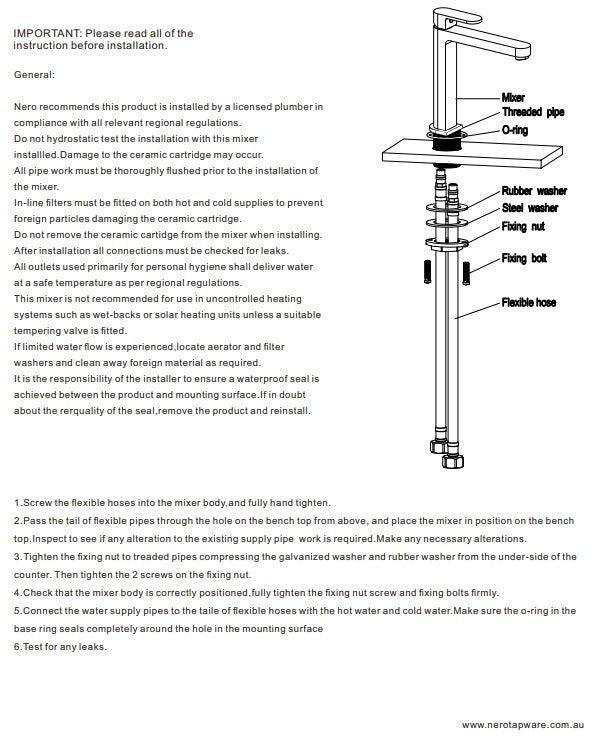 IMPORTANT: Please read all of the instruction before installation.

General:

Nero recommends this product is installed by a licensed plumber in compliance with all relevant regional regulations.
Do not hydrostatic test the installation with this mixer installled.Damage to the ceramic cartridge may occur.
All pipe work must be thoroughly flushed prior to the installation of the mixer.
In-line filters must be fitted on both hot and cold supplies to prevent foreign particles damaging the ceramic cartridge.
Do not remove the ceramic cartidge from the mixer when installing.
After installation all connections must be checked for leaks.
All outlets used primarily for personal hygiene shall deliver water at a safe temperature as per regional regulations.
This mixer is not recommended for use in uncontrolled heating systems such as wet-backs or solar heating units unless a suitable tempering valve is fitted.
If limited water flow is experienced,locate aerator and filter washers and clean away foreign material as required.
It is the responsibility of the installer to ensure a waterproof seal is achieved between the product and mounting surface.If in doubt about the rerquality of the seal,remove the product and reinstall.

Mixer
Threaded pipe
O-ring
Rubber washer
Steel washer
Fixing nut
Fixing bolt
Flexible hose

1.Screw the flexible hoses into the mixer body,and fully hand tighten.
2.Pass the tail of flexible pipes through the hole on the bench top from above, and place the mixer in position on the bench top.Inspect to see if any alteration to the existing supply pipe work is required.Make any necessary alterations.
3.Tighten the fixing nut to treaded pipes compressing the galvanized washer and rubber washer from the under-side of the counter. Then tighten the 2 screws on the fixing nut.
4.Check that the mixer body is correctly positioned,fully tighten the fixing nut screw and fixing bolts firmly.
5.Connect the water supply pipes to the taile of flexible hoses with the hot water and cold water.Make sure the o-ring in the base ring seals completely around the hole in the mounting surface
6.Test for any leaks.

www.nerotapware.com.au