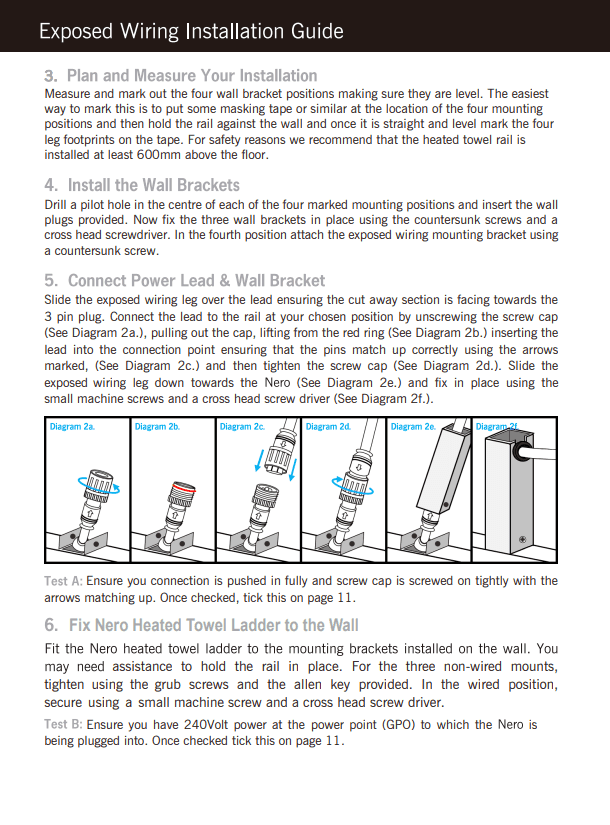 Exposed Wiring Installation Guide

3. Plan and Measure Your Installation
Measure and mark out the four wall bracket positions making sure they are level. The easiest way to mark this is to put some masking tape or similar at the location of the four mounting positions and then hold the rail against the wall and once it is straight and level mark the four leg footprints on the tape. For safety reasons we recommend that the heated towel rail is installed at least 600mm above the floor.

4. Install the Wall Brackets
Drill a pilot hole in the centre of each of the four marked mounting positions and insert the wall plugs provided. Now fix the three wall brackets in place using the countersunk screws and a cross head screwdriver. In the fourth position attach the exposed wiring mounting bracket using a countersunk screw.

5. Connect Power Lead & Wall Bracket
Slide the exposed wiring leg over the lead ensuring the cut away section is facing towards the 3 pin plug. Connect the lead to the rail at your chosen position by unscrewing the screw cap (See Diagram 2a.), pulling out the cap, lifting from the red ring (See Diagram 2b.) inserting the lead into the connection point ensuring that the pins match up correctly using the arrows marked, (See Diagram 2c.) and then tighten the screw cap (See Diagram 2d.). Slide the exposed wiring leg down towards the Nero (See Diagram 2e.) and fix in place using the small machine screws and a cross head screw driver (See Diagram 2f.).

Diagram 2a. Diagram 2b. Diagram 2c. Diagram 2d. Diagram 2e. Diagram 2f.

Test A: Ensure you connection is pushed in fully and screw cap is screwed on tightly with the arrows matching up. Once checked, tick this on page 11.

6. Fix Nero Heated Towel Ladder to the Wall
Fit the Nero heated towel ladder to the mounting brackets installed on the wall. You may need assistance to hold the rail in place. For the three non-wired mounts, tighten using the grub screws and the allen key provided. In the wired position, secure using a small machine screw and a cross head screw driver.

Test B: Ensure you have 240Volt power at the power point (GPO) to which the Nero is being plugged into. Once checked tick this on page 11.