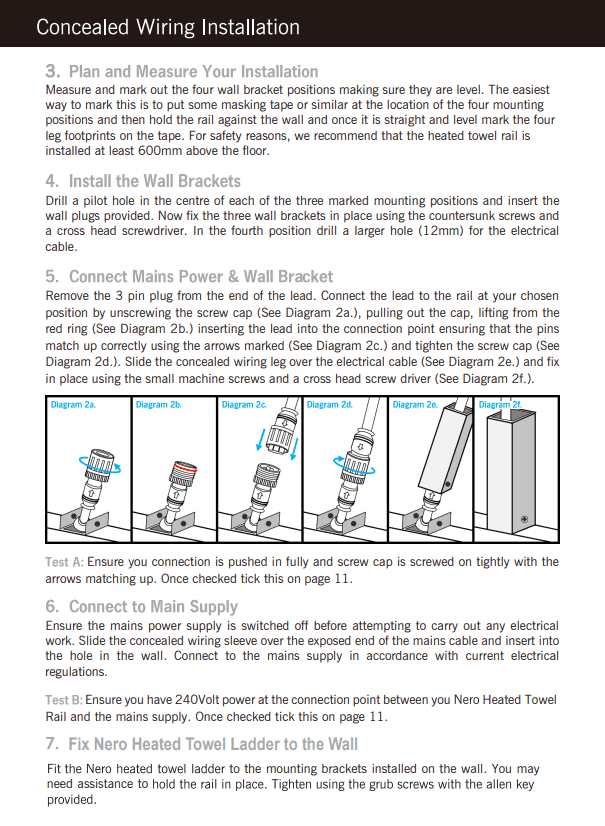 Concealed Wiring Installation

3. Plan and Measure Your Installation
Measure and mark out the four wall bracket positions making sure they are level. The easiest way to mark this is to put some masking tape or similar at the location of the four mounting positions and then hold the rail against the wall and once it is straight and level mark the four leg footprints on the tape. For safety reasons, we recommend that the heated towel rail is installed at least 600mm above the floor.

4. Install the Wall Brackets
Drill a pilot hole in the centre of each of the three marked mounting positions and insert the wall plugs provided. Now fix the three wall brackets in place using the countersunk screws and a cross head screwdriver. In the fourth position drill a larger hole (12mm) for the electrical cable.

5. Connect Mains Power & Wall Bracket
Remove the 3 pin plug from the end of the lead. Connect the lead to the rail at your chosen position by unscrewing the screw cap (See Diagram 2a.), pulling out the cap, lifting from the red ring (See Diagram 2b.) inserting the lead into the connection point ensuring that the pins match up correctly using the arrows marked (See Diagram 2c.) and tighten the screw cap (See Diagram 2d.). Slide the concealed wiring leg over the electrical cable (See Diagram 2e.) and fix in place using the small machine screws and a cross head screw driver (See Diagram 2f.).

Diagram 2a. Diagram 2b. Diagram 2c. Diagram 2d. Diagram 2e. Diagram 2f.

Test A: Ensure you connection is pushed in fully and screw cap is screwed on tightly with the arrows matching up. Once checked tick this on page 11.

6. Connect to Main Supply
Ensure the mains power supply is switched off before attempting to carry out any electrical work. Slide the concealed wiring sleeve over the exposed end of the mains cable and insert into the hole in the wall. Connect to the mains supply in accordance with current electrical regulations.

Test B: Ensure you have 240Volt power at the connection point between you Nero Heated Towel Rail and the mains supply. Once checked tick this on page 11.

7. Fix Nero Heated Towel Ladder to the Wall
Fit the Nero heated towel ladder to the mounting brackets installed on the wall. You may need assistance to hold the rail in place. Tighten using the grub screws with the allen key provided.