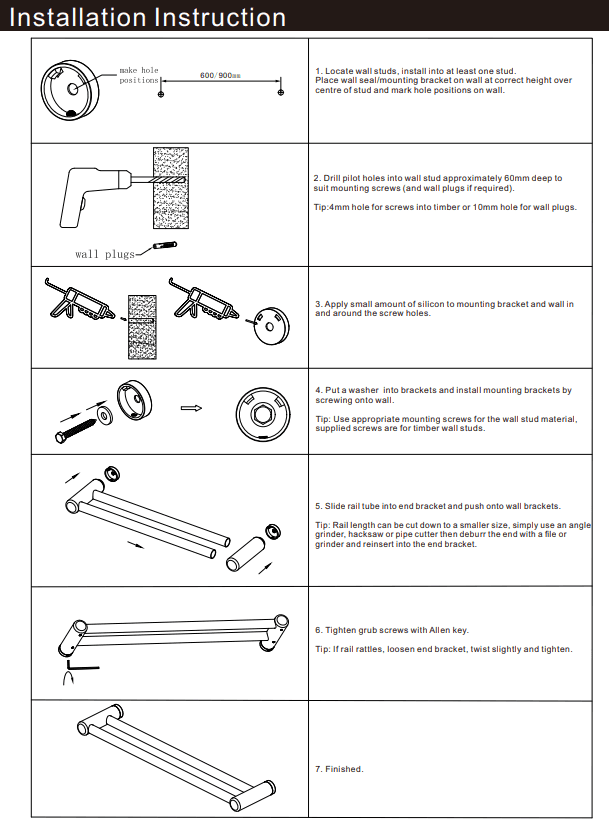 Installation Instruction

make hole positions

600/900mm

1. Locate wall studs, install into at least one stud. Place wall seal/mounting bracket on wall at correct height over centre of stud and mark hole positions on wall.

wall plugs

2. Drill pilot holes into wall stud approximately 60mm deep to suit mounting screws (and wall plugs if required).

Tip:4mm hole for screws into timber or 10mm hole for wall plugs.

3. Apply small amount of silicon to mounting bracket and wall in and around the screw holes.

4. Put a washer into brackets and install mounting brackets by screwing onto wall.

Tip: Use appropriate mounting screws for the wall stud material, supplied screws are for timber wall studs.

5. Slide rail tube into end bracket and push onto wall brackets.

Tip: Rail length can be cut down to a smaller size, simply use an angle grinder, hacksaw or pipe cutter then deburr the end with a file or grinder and reinsert into the end bracket.

6. Tighten grub screws with Allen key.

Tip: If rail rattles, loosen end bracket, twist slightly and tighten.

7. Finished.