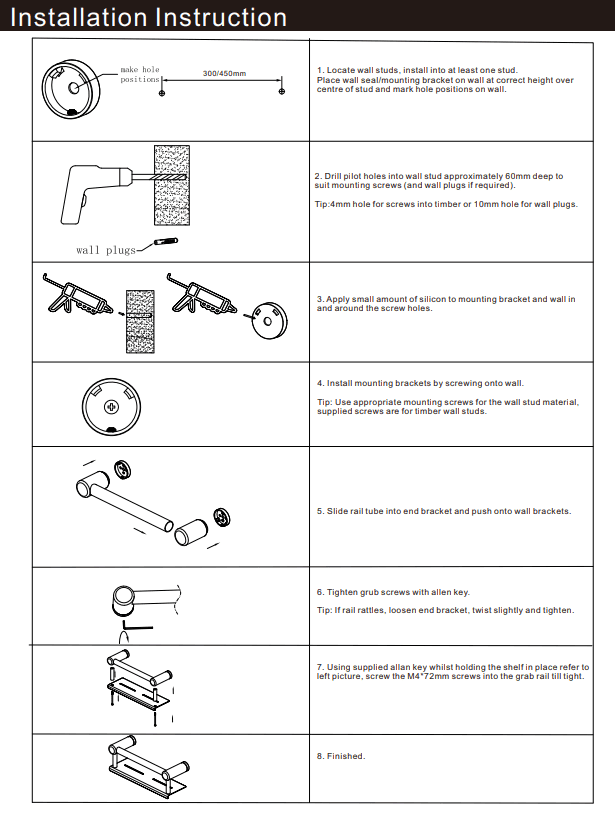 Installation Instruction

| | |
|---|---|
| make hole positions 300/450mm | 1. Locate wall studs, install into at least one stud. Place wall seal/mounting bracket on wall at correct height over centre of stud and mark hole positions on wall. |
| wall plugs | 2. Drill pilot holes into wall stud approximately 60mm deep to suit mounting screws (and wall plugs if required). Tip:4mm hole for screws into timber or 10mm hole for wall plugs. |
| | 3. Apply small amount of silicon to mounting bracket and wall in and around the screw holes. |
| | 4. Install mounting brackets by screwing onto wall. Tip: Use appropriate mounting screws for the wall stud material, supplied screws are for timber wall studs. |
| | 5. Slide rail tube into end bracket and push onto wall brackets. |
| | 6. Tighten grub screws with allen key. Tip: If rail rattles, loosen end bracket, twist slightly and tighten. |
| | 7. Using supplied allan key whilst holding the shelf in place refer to left picture, screw the M4*72mm screws into the grab rail till tight. |
| | 8. Finished. |