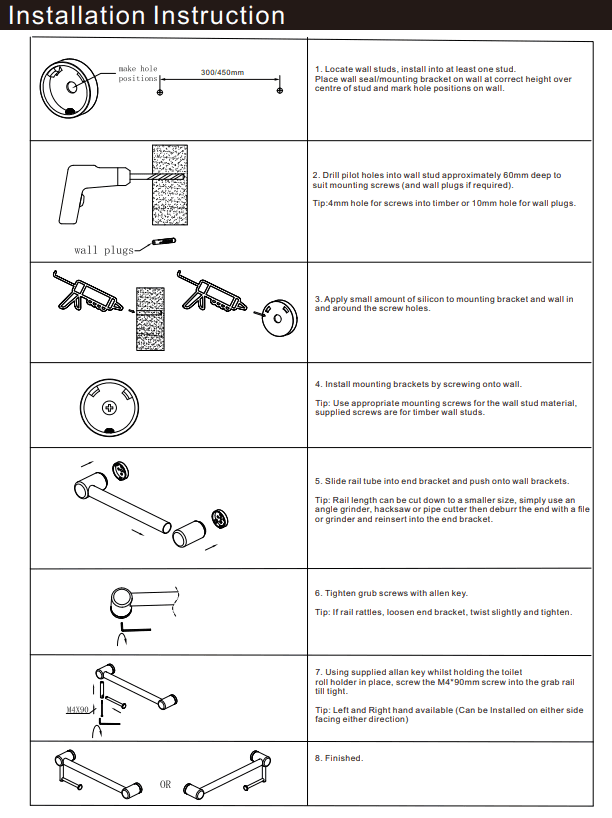 Installation Instruction

make hole positions

300/450mm

1. Locate wall studs, install into at least one stud. Place wall seal/mounting bracket on wall at correct height over centre of stud and mark hole positions on wall.

wall plugs

2. Drill pilot holes into wall stud approximately 60mm deep to suit mounting screws (and wall plugs if required).

Tip:4mm hole for screws into timber or 10mm hole for wall plugs.

3. Apply small amount of silicon to mounting bracket and wall in and around the screw holes.

4. Install mounting brackets by screwing onto wall.

Tip: Use appropriate mounting screws for the wall stud material, supplied screws are for timber wall studs.

5. Slide rail tube into end bracket and push onto wall brackets.

Tip: Rail length can be cut down to a smaller size, simply use an angle grinder, hacksaw or pipe cutter then deburr the end with a file or grinder and reinsert into the end bracket.

6. Tighten grub screws with allen key.

Tip: If rail rattles, loosen end bracket, twist slightly and tighten.

M4X90

7. Using supplied allan key whilst holding the toilet roll holder in place, screw the M4*90mm screw into the grab rail till tight.

Tip: Left and Right hand available (Can be Installed on either side facing either direction)

OR

8. Finished.