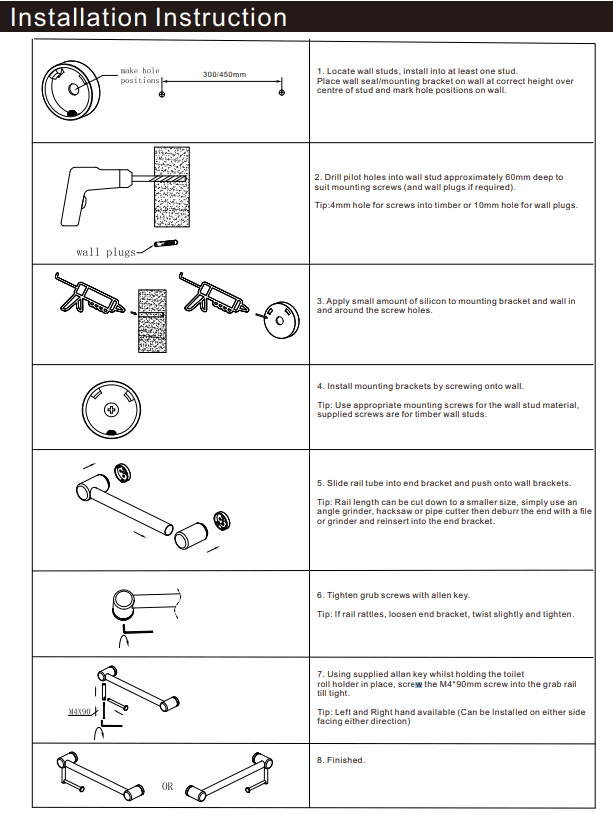 Installation Instruction

make hole positions

300/450mm

1. Locate wall studs, install into at least one stud. Place wall seal/mounting bracket on wall at correct height over centre of stud and mark hole positions on wall.

wall plugs

2. Drill pilot holes into wall stud approximately 60mm deep to suit mounting screws (and wall plugs if required).

Tip:4mm hole for screws into timber or 10mm hole for wall plugs.

3. Apply small amount of silicon to mounting bracket and wall in and around the screw holes.

4. Install mounting brackets by screwing onto wall.

Tip: Use appropriate mounting screws for the wall stud material, supplied screws are for timber wall studs.

5. Slide rail tube into end bracket and push onto wall brackets.

Tip: Rail length can be cut down to a smaller size, simply use an angle grinder, hacksaw or pipe cutter then deburr the end with a file or grinder and reinsert into the end bracket.

6. Tighten grub screws with allen key.

Tip: If rail rattles, loosen end bracket, twist slightly and tighten.

M4X90

7. Using supplied allan key whilst holding the toilet roll holder in place, screw the M4*90mm screw into the grab rail till tight.

Tip: Left and Right hand available (Can be Installed on either side facing either direction)

OR

8. Finished.