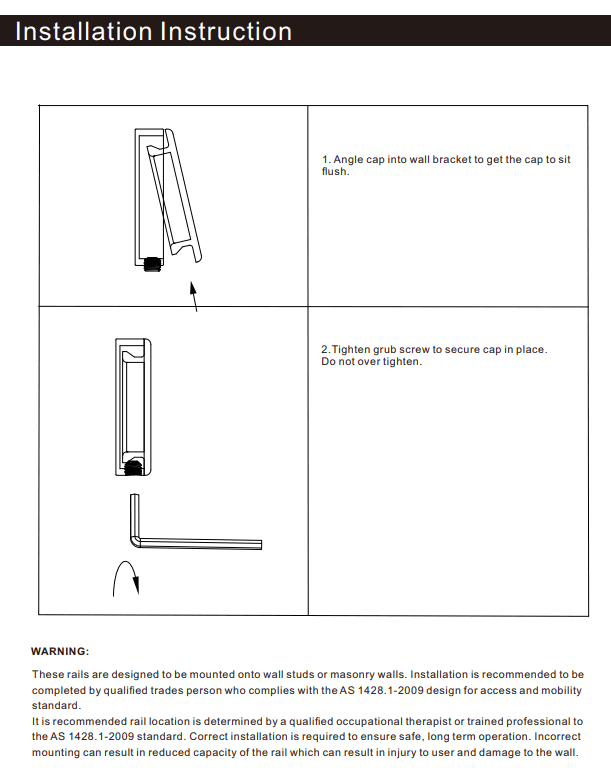 Installation Instruction

1. Angle cap into wall bracket to get the cap to sit flush.

2.Tighten grub screw to secure cap in place.
Do not over tighten.

WARNING:

These rails are designed to be mounted onto wall studs or masonry walls. Installation is recommended to be completed by qualified trades person who complies with the AS 1428.1-2009 design for access and mobility standard.
It is recommended rail location is determined by a qualified occupational therapist or trained professional to the AS 1428.1-2009 standard. Correct installation is required to ensure safe, long term operation. Incorrect mounting can result in reduced capacity of the rail which can result in injury to user and damage to the wall.