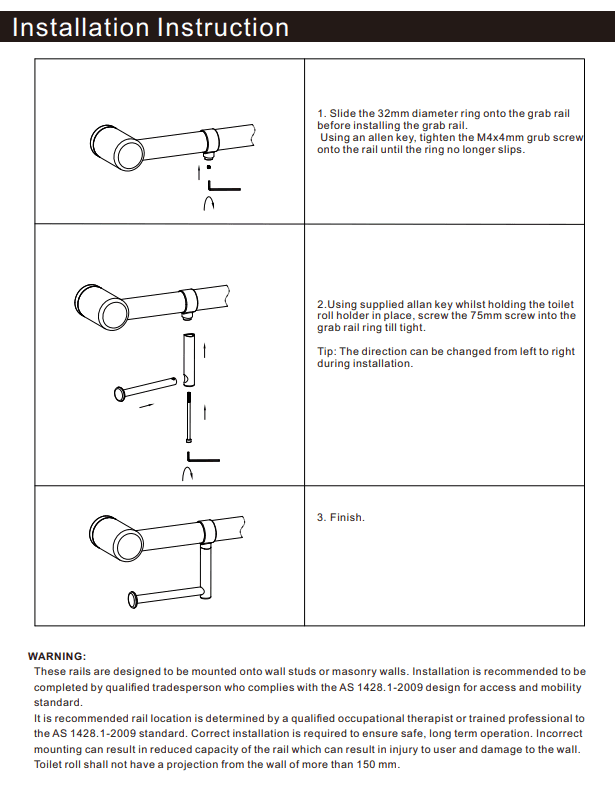 Installation Instruction

1. Slide the 32mm diameter ring onto the grab rail before installing the grab rail.
Using an allen key, tighten the M4x4mm grub screw onto the rail until the ring no longer slips.

2.Using supplied allan key whilst holding the toilet roll holder in place, screw the 75mm screw into the grab rail ring till tight.

Tip: The direction can be changed from left to right during installation.

3. Finish.

WARNING:
These rails are designed to be mounted onto wall studs or masonry walls. Installation is recommended to be completed by qualified tradesperson who complies with the AS 1428.1-2009 design for access and mobility standard.
It is recommended rail location is determined by a qualified occupational therapist or trained professional to the AS 1428.1-2009 standard. Correct installation is required to ensure safe, long term operation. Incorrect mounting can result in reduced capacity of the rail which can result in injury to user and damage to the wall.
Toilet roll shall not have a projection from the wall of more than 150 mm.