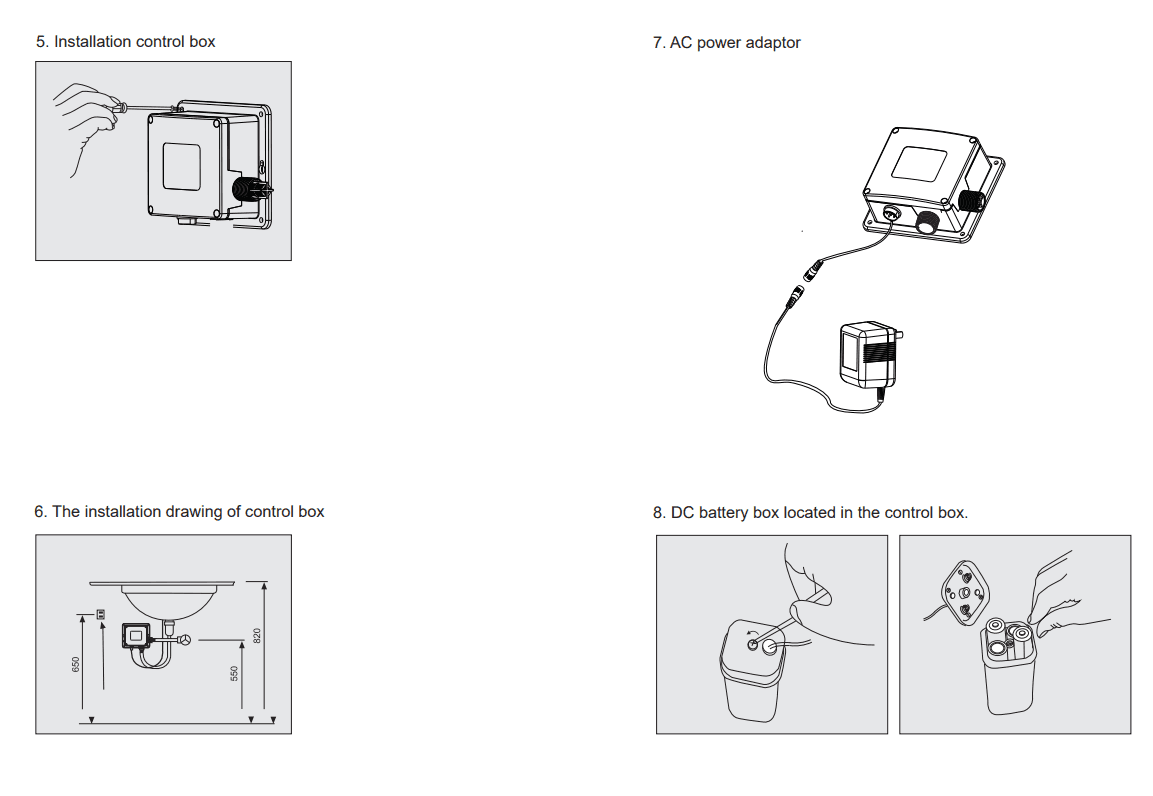 5. Installation control box

6. The installation drawing of control box

650

550

820

7. AC power adaptor

8. DC battery box located in the control box.