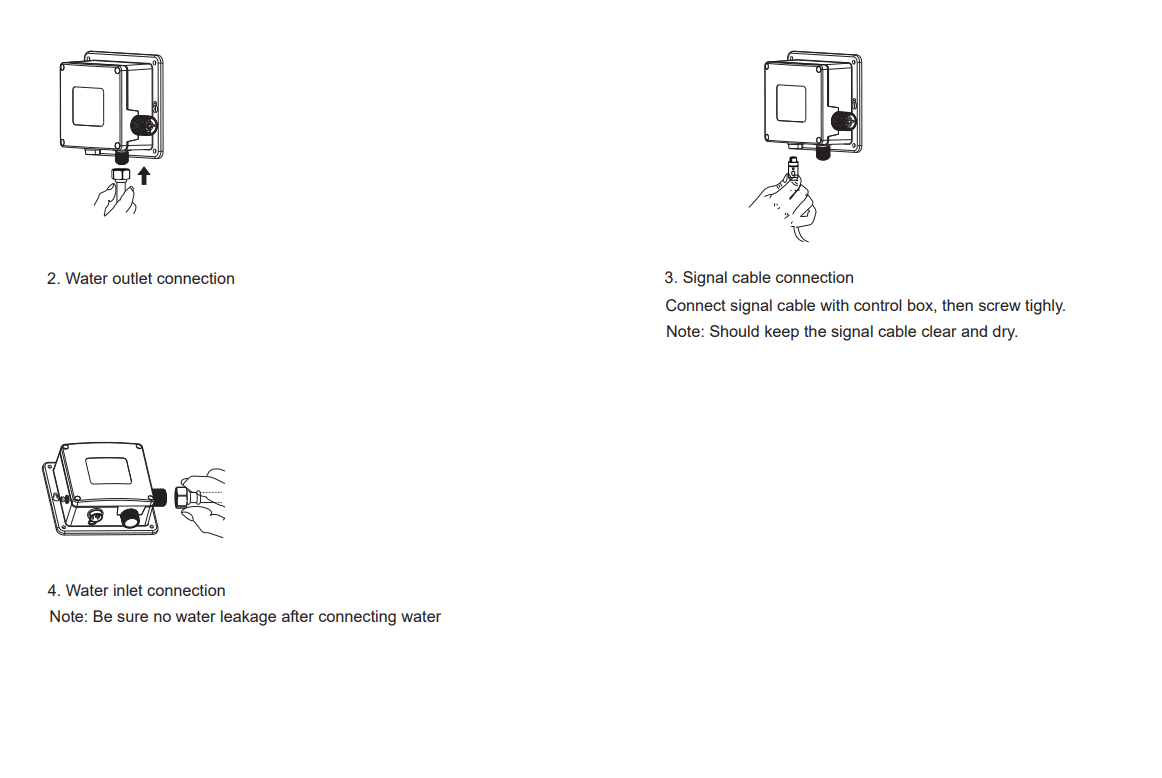 2. Water outlet connection

3. Signal cable connection
Connect signal cable with control box, then screw tighly.
Note: Should keep the signal cable clear and dry.

4. Water inlet connection
Note: Be sure no water leakage after connecting water