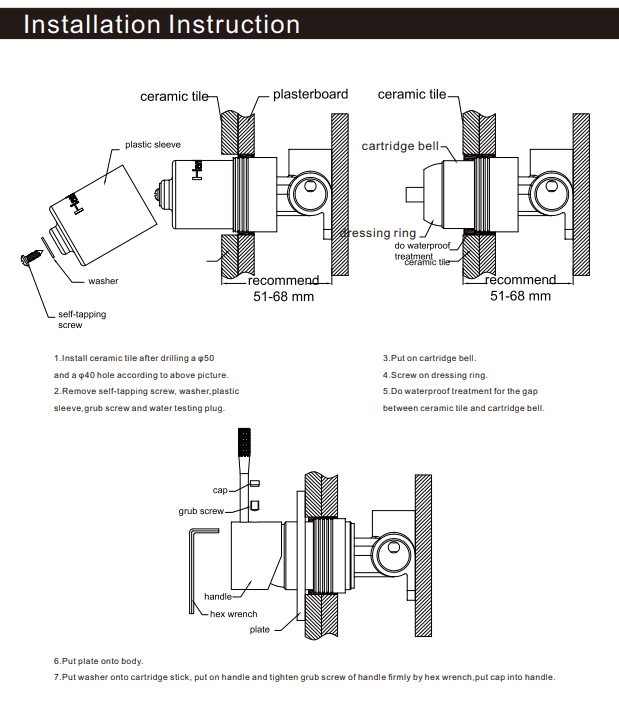 Installation Instruction

ceramic tile

plasterboard

plastic sleeve

washer

self-tapping screw

recommend
51-68 mm

ceramic tile

cartridge bell

dressing ring

do waterproof treatment

ceramic tile

recommend
51-68 mm

1.Install ceramic tile after drilling a φ50 and a φ40 hole according to above picture.
2.Remove self-tapping screw, washer,plastic sleeve,grub screw and water testing plug.

3.Put on cartridge bell.
4.Screw on dressing ring.
5.Do waterproof treatment for the gap between ceramic tile and cartridge bell.

cap

grub screw

handle

hex wrench

plate

6.Put plate onto body.
7.Put washer onto cartridge stick, put on handle and tighten grub screw of handle firmly by hex wrench,put cap into handle.