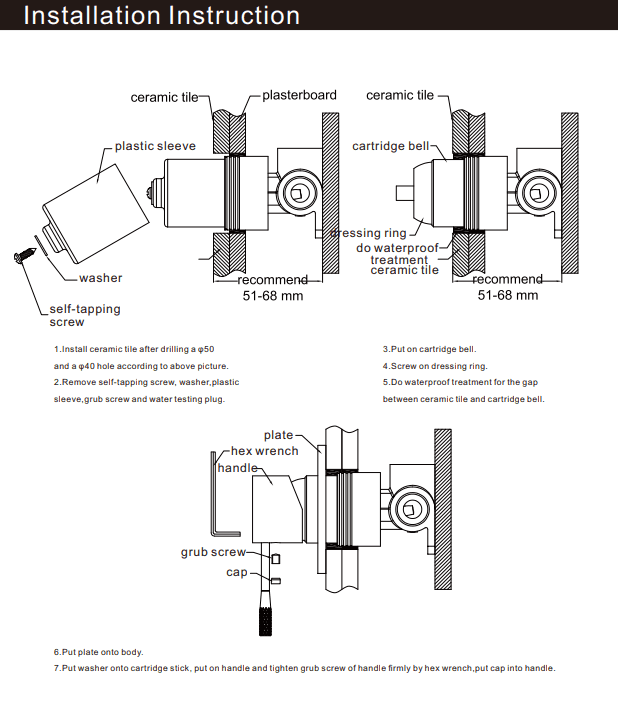 Installation Instruction

ceramic tile
plasterboard
plastic sleeve
washer
self-tapping screw
recommend 51-68 mm

ceramic tile
cartridge bell
dressing ring
do waterproof treatment
ceramic tile
recommend 51-68 mm

1.Install ceramic tile after drilling a φ50 and a φ40 hole according to above picture.
2.Remove self-tapping screw, washer,plastic sleeve,grub screw and water testing plug.

3.Put on cartridge bell.
4.Screw on dressing ring.
5.Do waterproof treatment for the gap between ceramic tile and cartridge bell.

plate
hex wrench
handle
grub screw
cap

6.Put plate onto body.
7.Put washer onto cartridge stick, put on handle and tighten grub screw of handle firmly by hex wrench,put cap into handle.