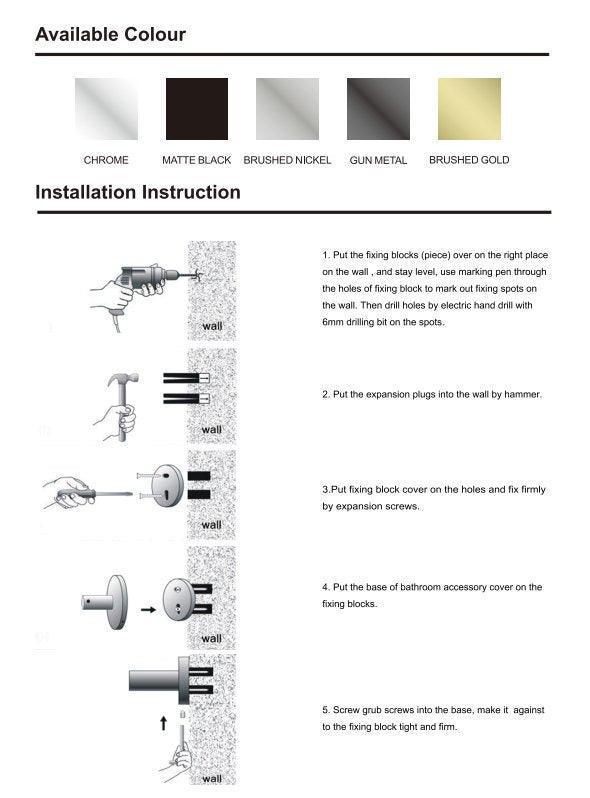 Available Colour

CHROME MATTE BLACK BRUSHED NICKEL GUN METAL BRUSHED GOLD

Installation Instruction

wall

1. Put the fixing blocks (piece) over on the right place on the wall , and stay level, use marking pen through the holes of fixing block to mark out fixing spots on the wall. Then drill holes by electric hand drill with 6mm drilling bit on the spots.

wall

2. Put the expansion plugs into the wall by hammer.

wall

3.Put fixing block cover on the holes and fix firmly by expansion screws.

wall

4. Put the base of bathroom accessory cover on the fixing blocks.

wall

5. Screw grub screws into the base, make it against to the fixing block tight and firm.