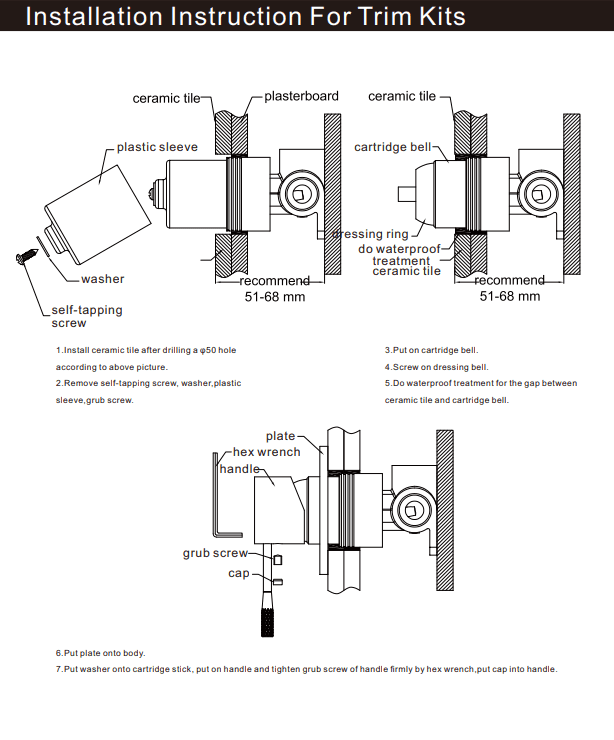 Installation Instruction For Trim Kits

ceramic tile
plasterboard
plastic sleeve
washer
self-tapping screw
recommend
51-68 mm

ceramic tile
cartridge bell
dressing ring
do waterproof treatment
ceramic tile
recommend
51-68 mm

1.Install ceramic tile after drilling a φ50 hole according to above picture.
2.Remove self-tapping screw, washer,plastic sleeve,grub screw.

3.Put on cartridge bell.
4.Screw on dressing bell.
5.Do waterproof treatment for the gap between ceramic tile and cartridge bell.

plate
hex wrench
handle
grub screw
cap

6.Put plate onto body.
7.Put washer onto cartridge stick, put on handle and tighten grub screw of handle firmly by hex wrench,put cap into handle.