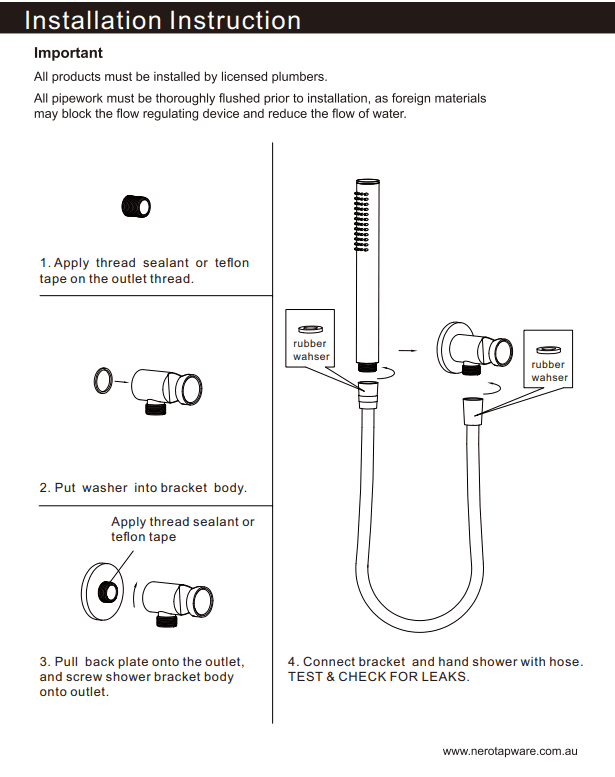 Installation Instruction

Important

All products must be installed by licensed plumbers.

All pipework must be thoroughly flushed prior to installation, as foreign materials may block the flow regulating device and reduce the flow of water.

1. Apply thread sealant or teflon tape on the outlet thread.

2. Put washer into bracket body.

Apply thread sealant or teflon tape

3. Pull back plate onto the outlet, and screw shower bracket body onto outlet.

rubber wahser

rubber wahser

4. Connect bracket and hand shower with hose. TEST & CHECK FOR LEAKS.

www.nerotapware.com.au