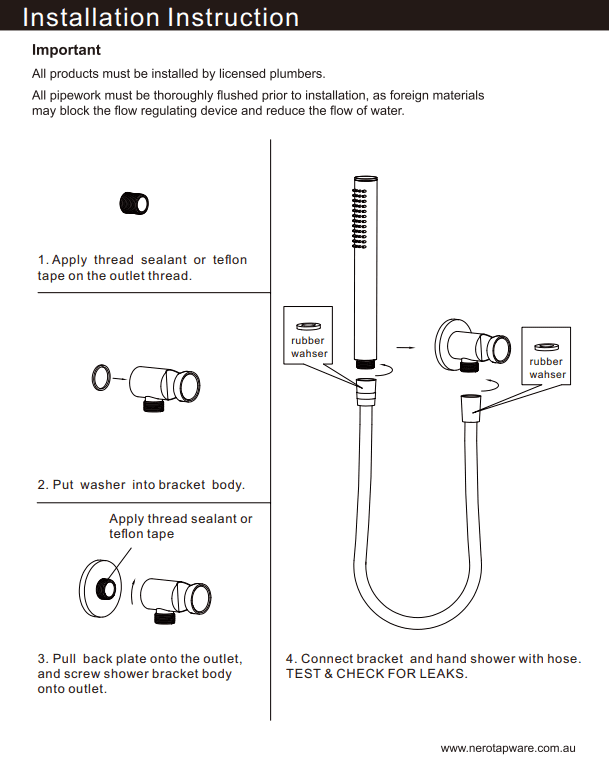 Installation Instruction

Important

All products must be installed by licensed plumbers.

All pipework must be thoroughly flushed prior to installation, as foreign materials may block the flow regulating device and reduce the flow of water.

1. Apply thread sealant or teflon tape on the outlet thread.

2. Put washer into bracket body.

Apply thread sealant or teflon tape

3. Pull back plate onto the outlet, and screw shower bracket body onto outlet.

rubber wahser

rubber wahser

4. Connect bracket and hand shower with hose. TEST & CHECK FOR LEAKS.

www.nerotapware.com.au