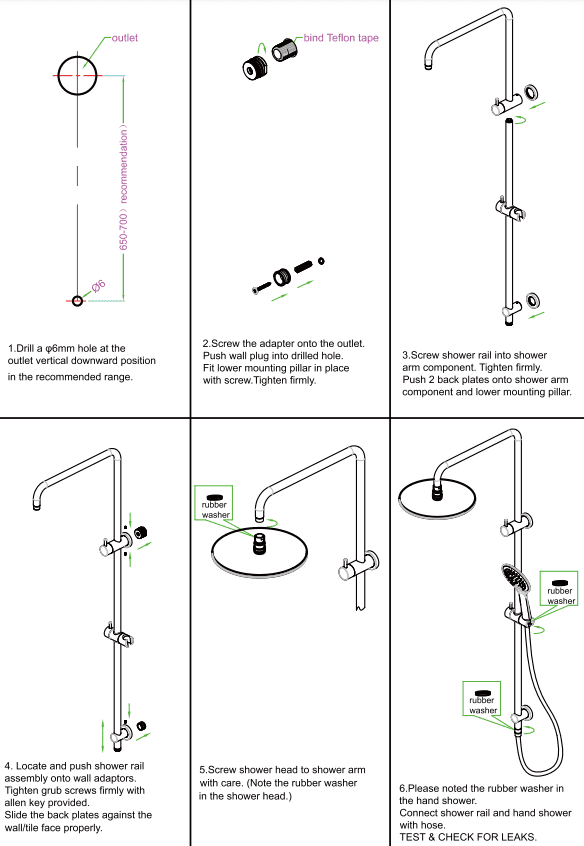 outlet

650-700（recommendation）

Ø6

1.Drill a φ6mm hole at the outlet vertical downward position in the recommended range.

bind Teflon tape

2.Screw the adapter onto the outlet. Push wall plug into drilled hole. Fit lower mounting pillar in place with screw.Tighten firmly.

3.Screw shower rail into shower arm component. Tighten firmly. Push 2 back plates onto shower arm component and lower mounting pillar.

4. Locate and push shower rail assembly onto wall adaptors. Tighten grub screws firmly with allen key provided. Slide the back plates against the wall/tile face properly.

rubber washer

5.Screw shower head to shower arm with care. (Note the rubber washer in the shower head.)

rubber washer

rubber washer

6.Please noted the rubber washer in the hand shower. Connect shower rail and hand shower with hose. TEST & CHECK FOR LEAKS.