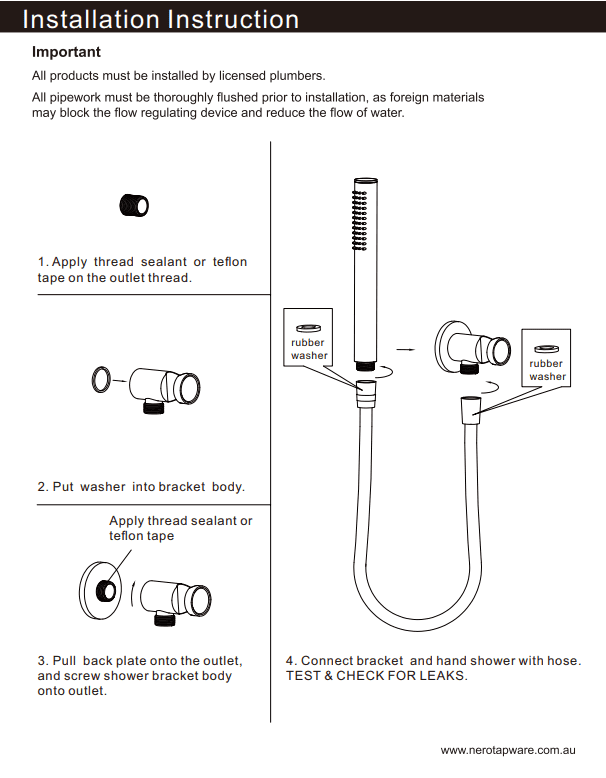 Installation Instruction

Important

All products must be installed by licensed plumbers.

All pipework must be thoroughly flushed prior to installation, as foreign materials may block the flow regulating device and reduce the flow of water.

1. Apply thread sealant or teflon tape on the outlet thread.

2. Put washer into bracket body.

Apply thread sealant or teflon tape

3. Pull back plate onto the outlet, and screw shower bracket body onto outlet.

rubber washer

rubber washer

4. Connect bracket and hand shower with hose. TEST & CHECK FOR LEAKS.

www.nerotapware.com.au