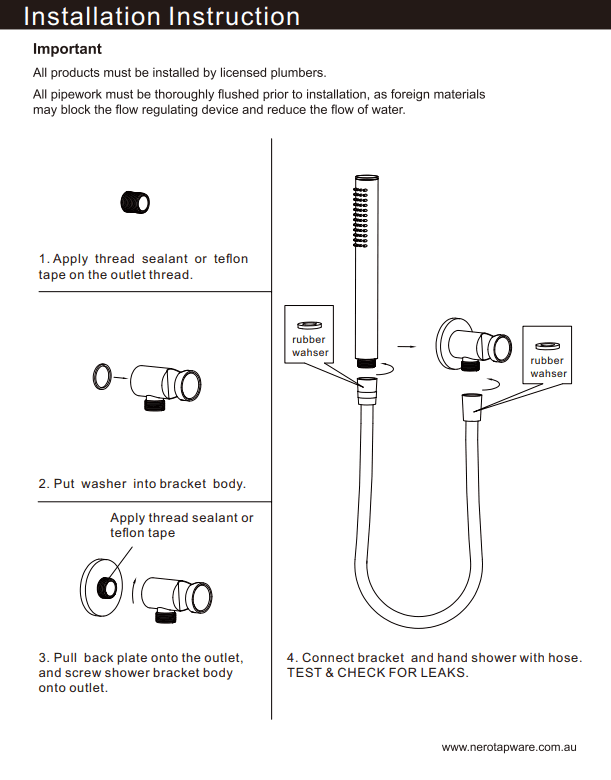 Installation Instruction

Important

All products must be installed by licensed plumbers.

All pipework must be thoroughly flushed prior to installation, as foreign materials may block the flow regulating device and reduce the flow of water.

1. Apply thread sealant or teflon tape on the outlet thread.

2. Put washer into bracket body.

Apply thread sealant or teflon tape

3. Pull back plate onto the outlet, and screw shower bracket body onto outlet.

rubber wahser

rubber wahser

4. Connect bracket and hand shower with hose. TEST & CHECK FOR LEAKS.

www.nerotapware.com.au