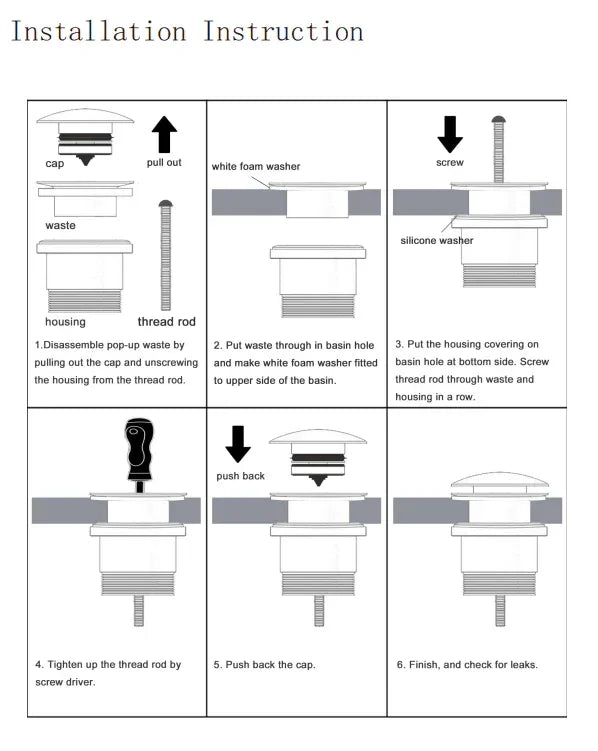 Installation Instruction

cap

pull out

waste

housing

thread rod

1.Disassemble pop-up waste by pulling out the cap and unscrewing the housing from the thread rod.

white foam washer

2. Put waste through in basin hole and make white foam washer fitted to upper side of the basin.

screw

silicone washer

3. Put the housing covering on basin hole at bottom side. Screw thread rod through waste and housing in a row.

4. Tighten up the thread rod by screw driver.

push back

5. Push back the cap.

6. Finish, and check for leaks.