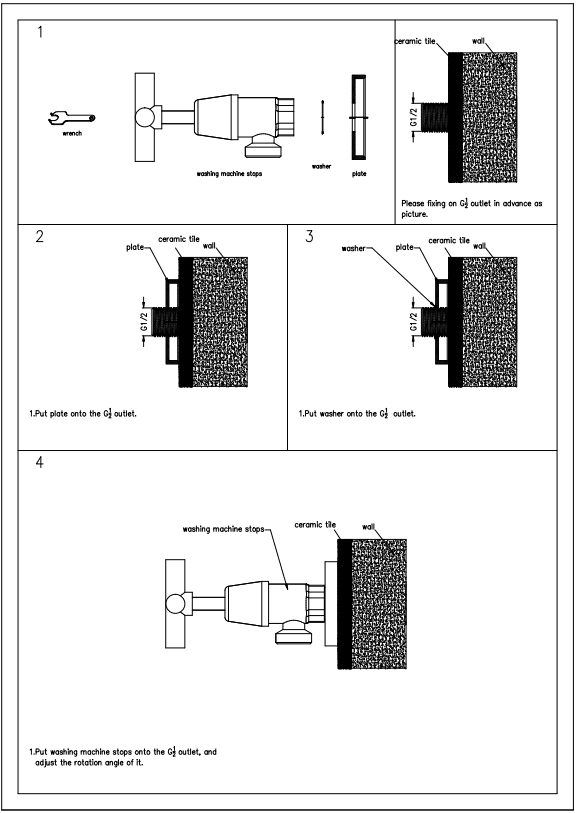 1

wrench

washing machine stops

washer

plate

ceramic tile

wall

G1/2

Please fixing on $G\frac{1}{2}$ outlet in advance as picture.

2

plate

ceramic tile

wall

G1/2

1.Put plate onto the $G\frac{1}{2}$ outlet.

3

washer

plate

ceramic tile

wall

G1/2

1.Put washer onto the $G\frac{1}{2}$ outlet.

4

washing machine stops

ceramic tile

wall

1.Put washing machine stops onto the $G\frac{1}{2}$ outlet, and adjust the rotation angle of it.