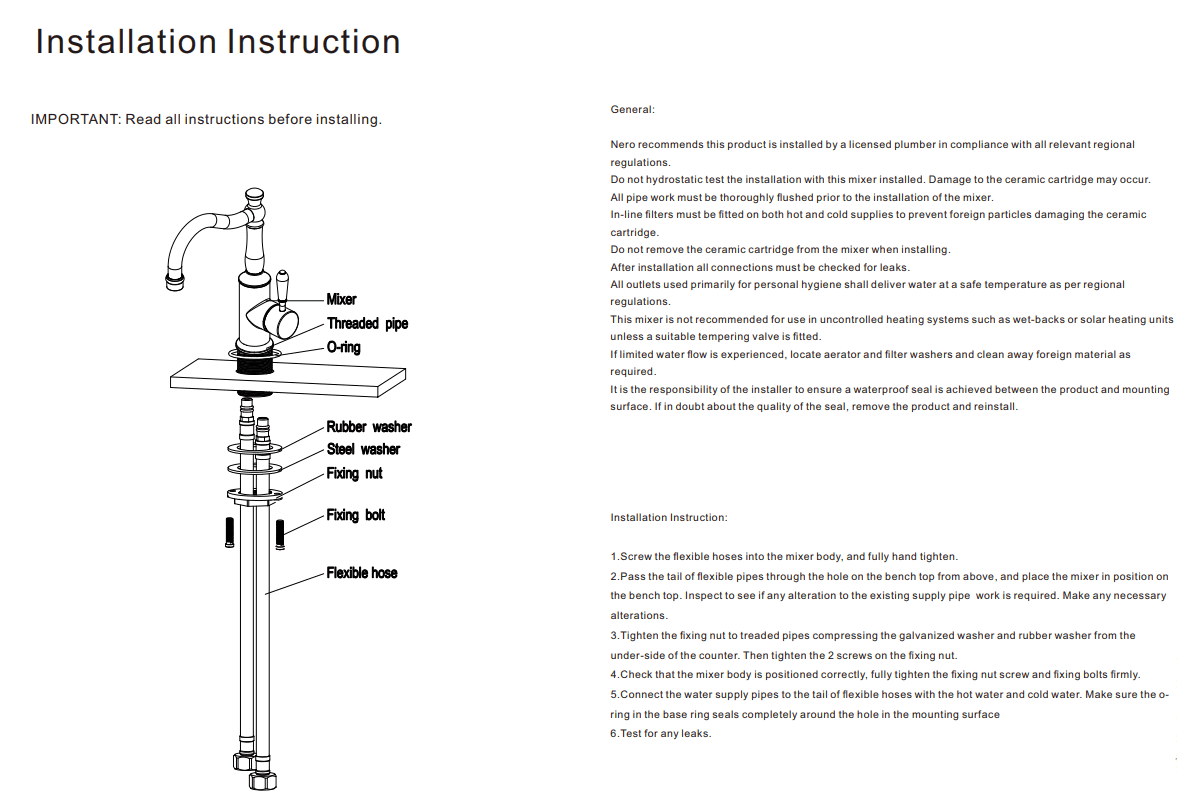 Installation Instruction

IMPORTANT: Read all instructions before installing.

Mixer
Threaded pipe
O-ring
Rubber washer
Steel washer
Fixing nut
Fixing bolt
Flexible hose

General:

Nero recommends this product is installed by a licensed plumber in compliance with all relevant regional regulations.
Do not hydrostatic test the installation with this mixer installed. Damage to the ceramic cartridge may occur.
All pipe work must be thoroughly flushed prior to the installation of the mixer.
In-line filters must be fitted on both hot and cold supplies to prevent foreign particles damaging the ceramic cartridge.
Do not remove the ceramic cartridge from the mixer when installing.
After installation all connections must be checked for leaks.
All outlets used primarily for personal hygiene shall deliver water at a safe temperature as per regional regulations.
This mixer is not recommended for use in uncontrolled heating systems such as wet-backs or solar heating units unless a suitable tempering valve is fitted.
If limited water flow is experienced, locate aerator and filter washers and clean away foreign material as required.
It is the responsibility of the installer to ensure a waterproof seal is achieved between the product and mounting surface. If in doubt about the quality of the seal, remove the product and reinstall.

Installation Instruction:

1.Screw the flexible hoses into the mixer body, and fully hand tighten.
2.Pass the tail of flexible pipes through the hole on the bench top from above, and place the mixer in position on the bench top. Inspect to see if any alteration to the existing supply pipe work is required. Make any necessary alterations.
3.Tighten the fixing nut to treaded pipes compressing the galvanized washer and rubber washer from the under-side of the counter. Then tighten the 2 screws on the fixing nut.
4.Check that the mixer body is positioned correctly, fully tighten the fixing nut screw and fixing bolts firmly.
5.Connect the water supply pipes to the tail of flexible hoses with the hot water and cold water. Make sure the o-ring in the base ring seals completely around the hole in the mounting surface
6.Test for any leaks.