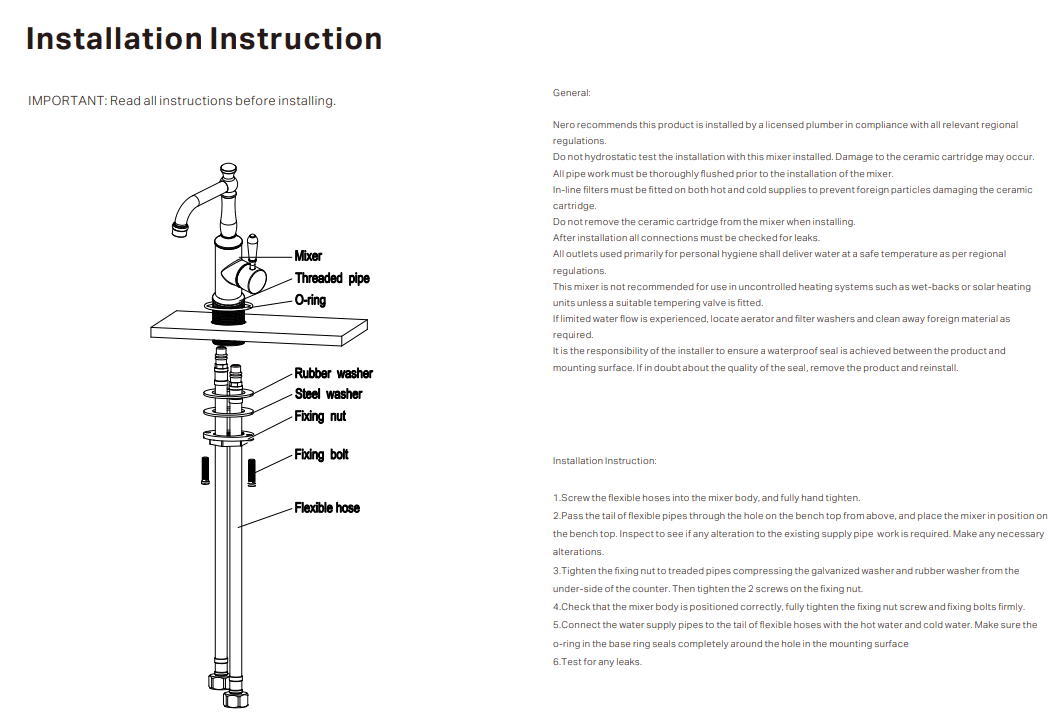 Installation Instruction

IMPORTANT: Read all instructions before installing.

Mixer
Threaded pipe
O-ring
Rubber washer
Steel washer
Fixing nut
Fixing bolt
Flexible hose

General:

Nero recommends this product is installed by a licensed plumber in compliance with all relevant regional regulations.
Do not hydrostatic test the installation with this mixer installed. Damage to the ceramic cartridge may occur.
All pipe work must be thoroughly flushed prior to the installation of the mixer.
In-line filters must be fitted on both hot and cold supplies to prevent foreign particles damaging the ceramic cartridge.
Do not remove the ceramic cartridge from the mixer when installing.
After installation all connections must be checked for leaks.
All outlets used primarily for personal hygiene shall deliver water at a safe temperature as per regional regulations.
This mixer is not recommended for use in uncontrolled heating systems such as wet-backs or solar heating units unless a suitable tempering valve is fitted.
If limited water flow is experienced, locate aerator and filter washers and clean away foreign material as required.
It is the responsibility of the installer to ensure a waterproof seal is achieved between the product and mounting surface. If in doubt about the quality of the seal, remove the product and reinstall.

Installation Instruction:

1.Screw the flexible hoses into the mixer body, and fully hand tighten.
2.Pass the tail of flexible pipes through the hole on the bench top from above, and place the mixer in position on the bench top. Inspect to see if any alteration to the existing supply pipe work is required. Make any necessary alterations.
3.Tighten the fixing nut to treaded pipes compressing the galvanized washer and rubber washer from the under-side of the counter. Then tighten the 2 screws on the fixing nut.
4.Check that the mixer body is positioned correctly, fully tighten the fixing nut screw and fixing bolts firmly.
5.Connect the water supply pipes to the tail of flexible hoses with the hot water and cold water. Make sure the o-ring in the base ring seals completely around the hole in the mounting surface
6.Test for any leaks.